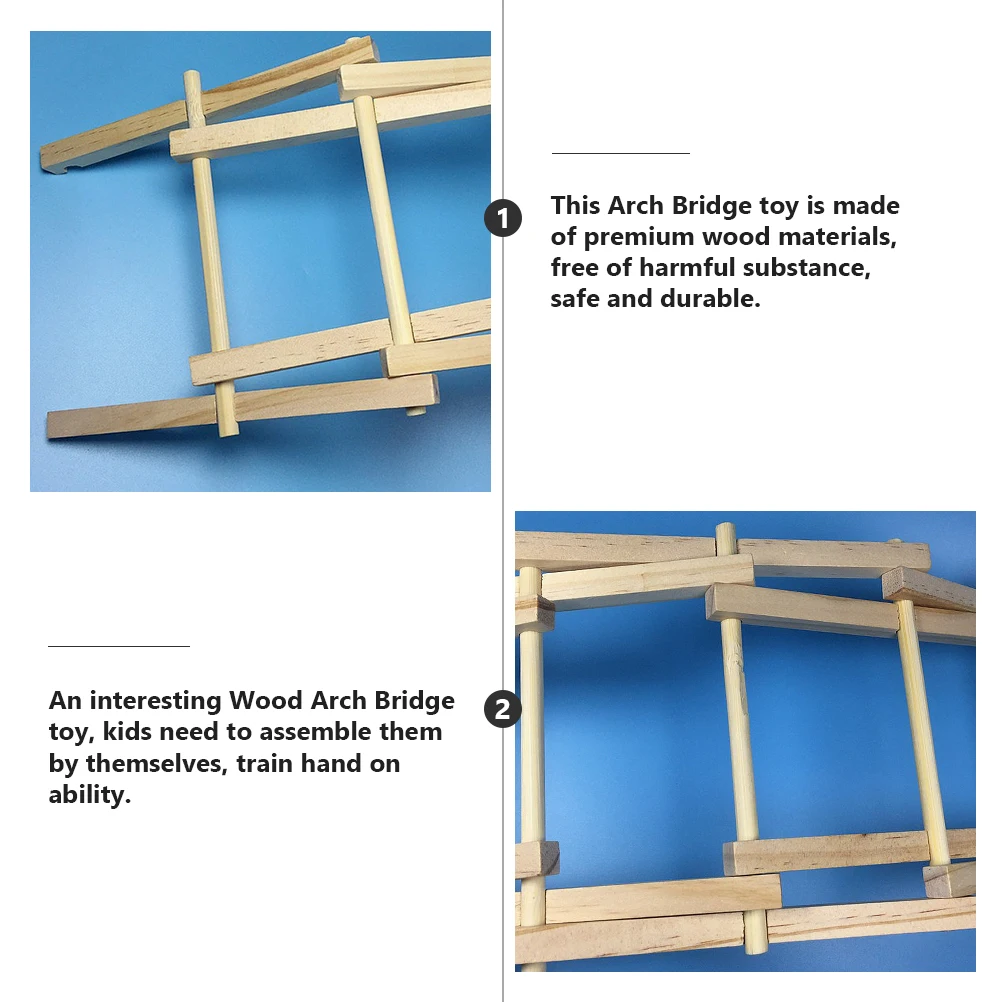 1

This Arch Bridge toy is made of premium wood materials, free of harmful substance, safe and durable.

2

An interesting Wood Arch Bridge toy, kids need to assemble them by themselves, train hand on ability.