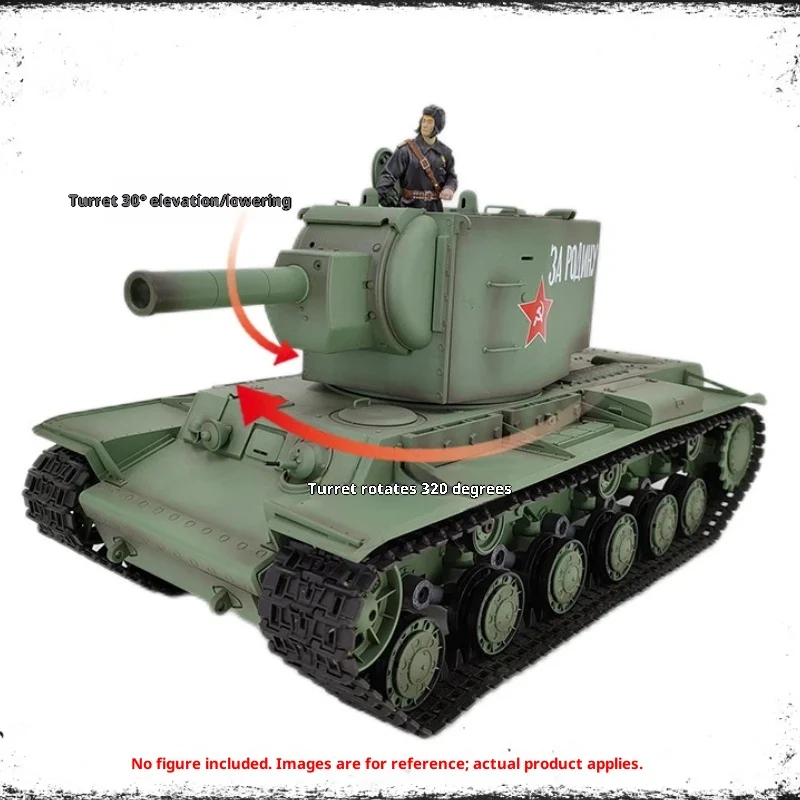 Turret 30° elevation/lowering

ЗА РОДИНУ

Turret rotates 320 degrees

No figure included. Images are for reference; actual product applies.