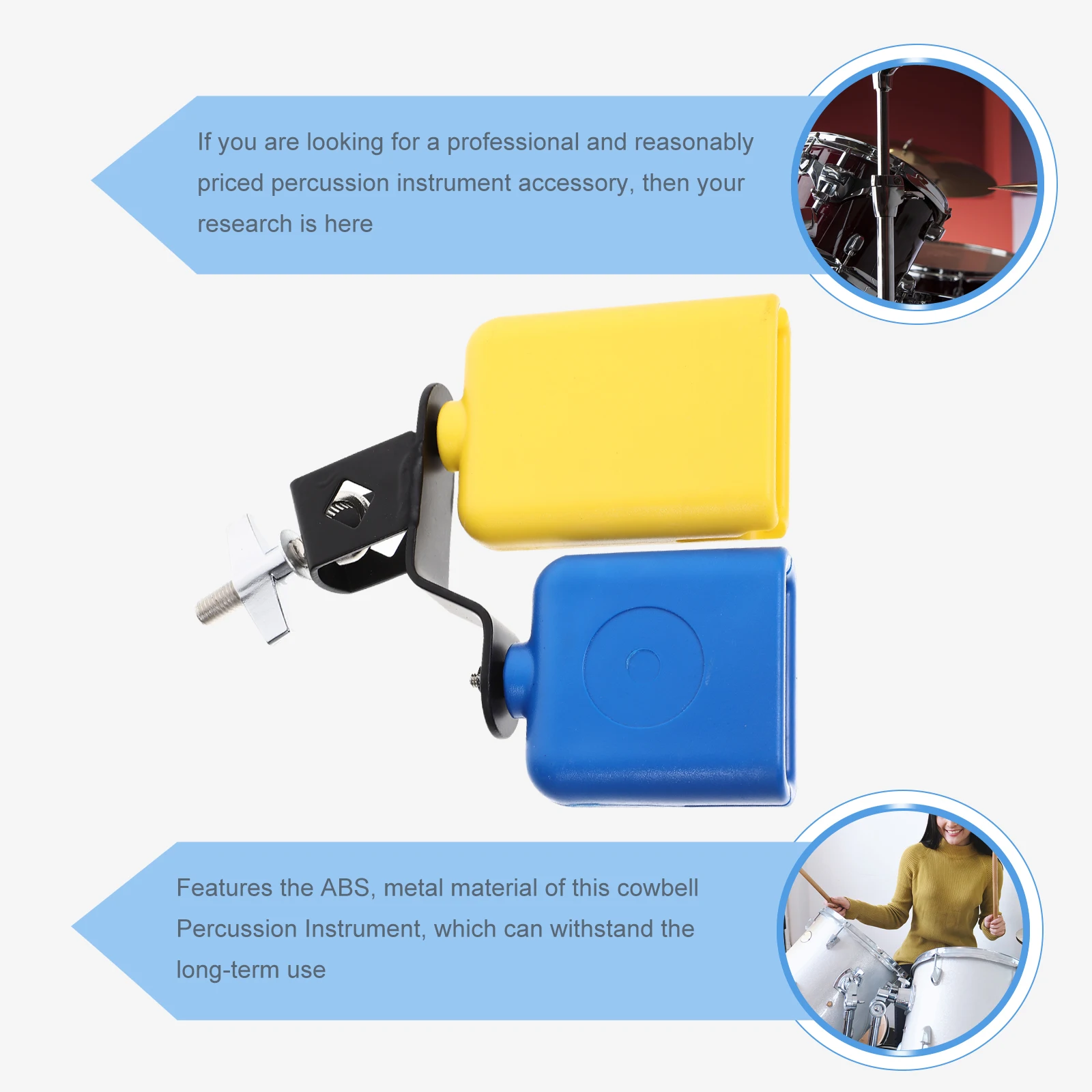 If you are looking for a professional and reasonably priced percussion instrument accessory, then your research is here

Features the ABS, metal material of this cowbell Percussion Instrument, which can withstand the long-term use