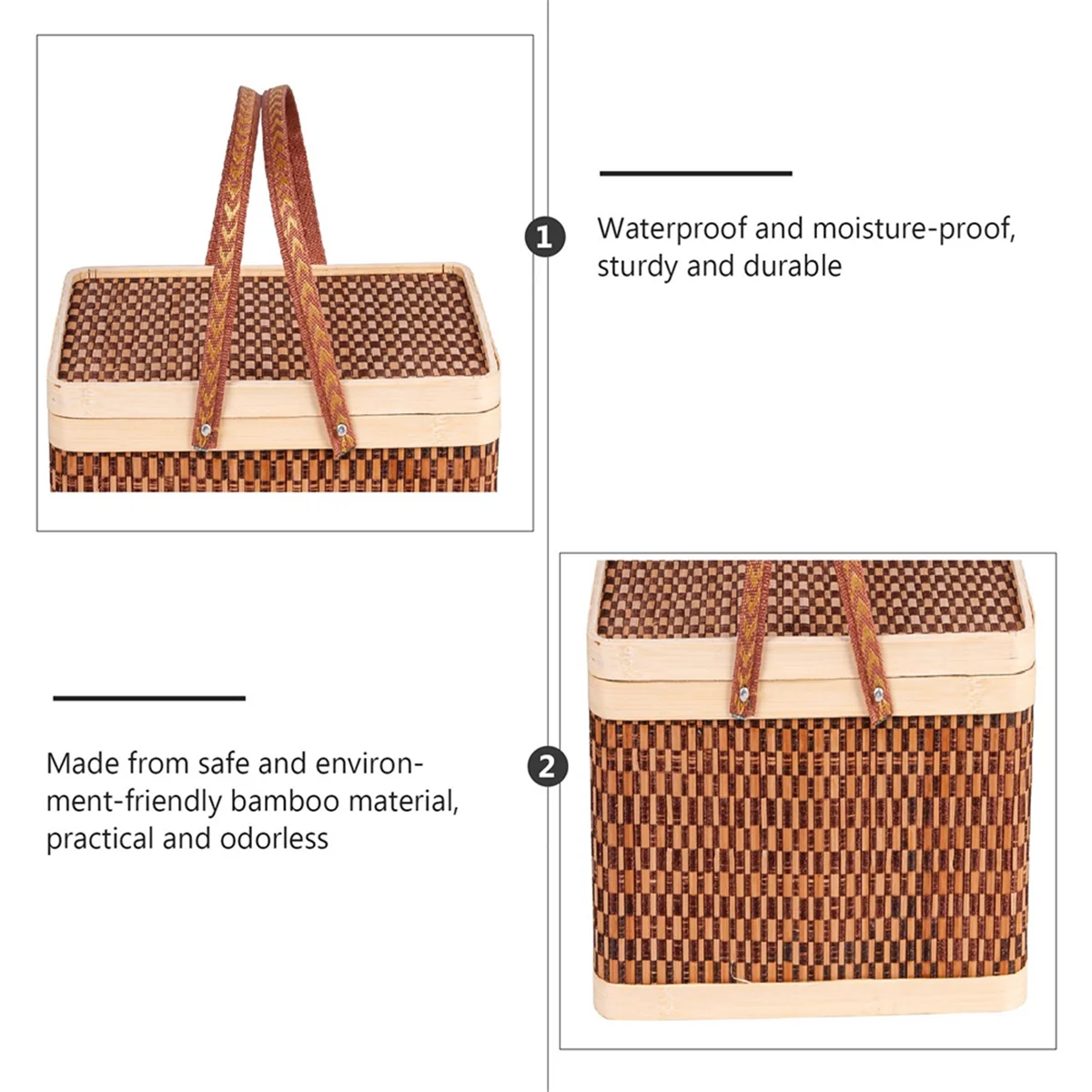 1

Waterproof and moisture-proof, sturdy and durable

Made from safe and environment-friendly bamboo material, practical and odorless

2