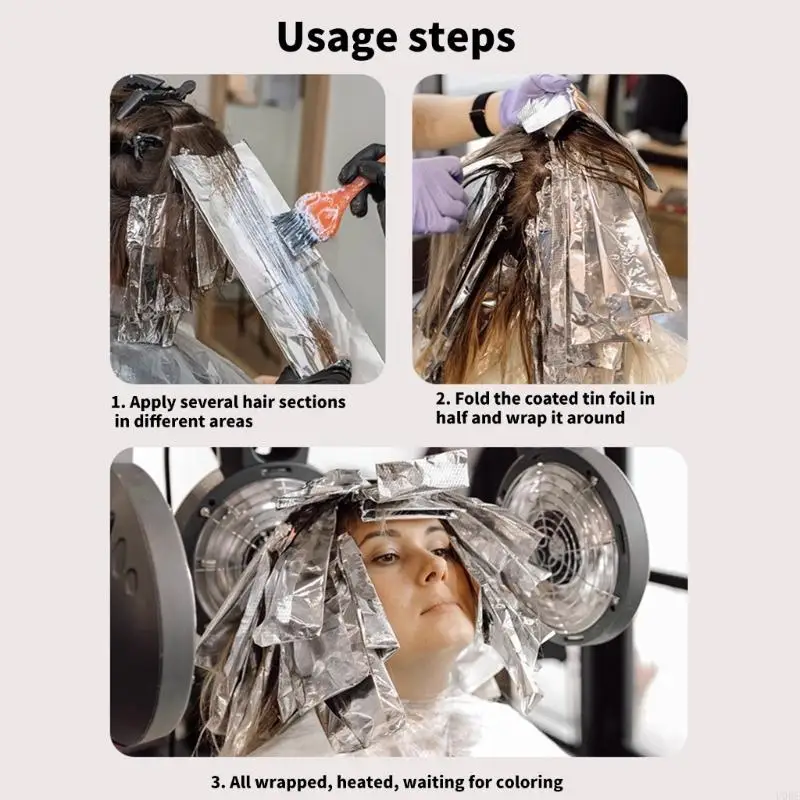 Usage steps

1. Apply several hair sections in different areas

2. Fold the coated tin foil in half and wrap it around

3. All wrapped, heated, waiting for coloring