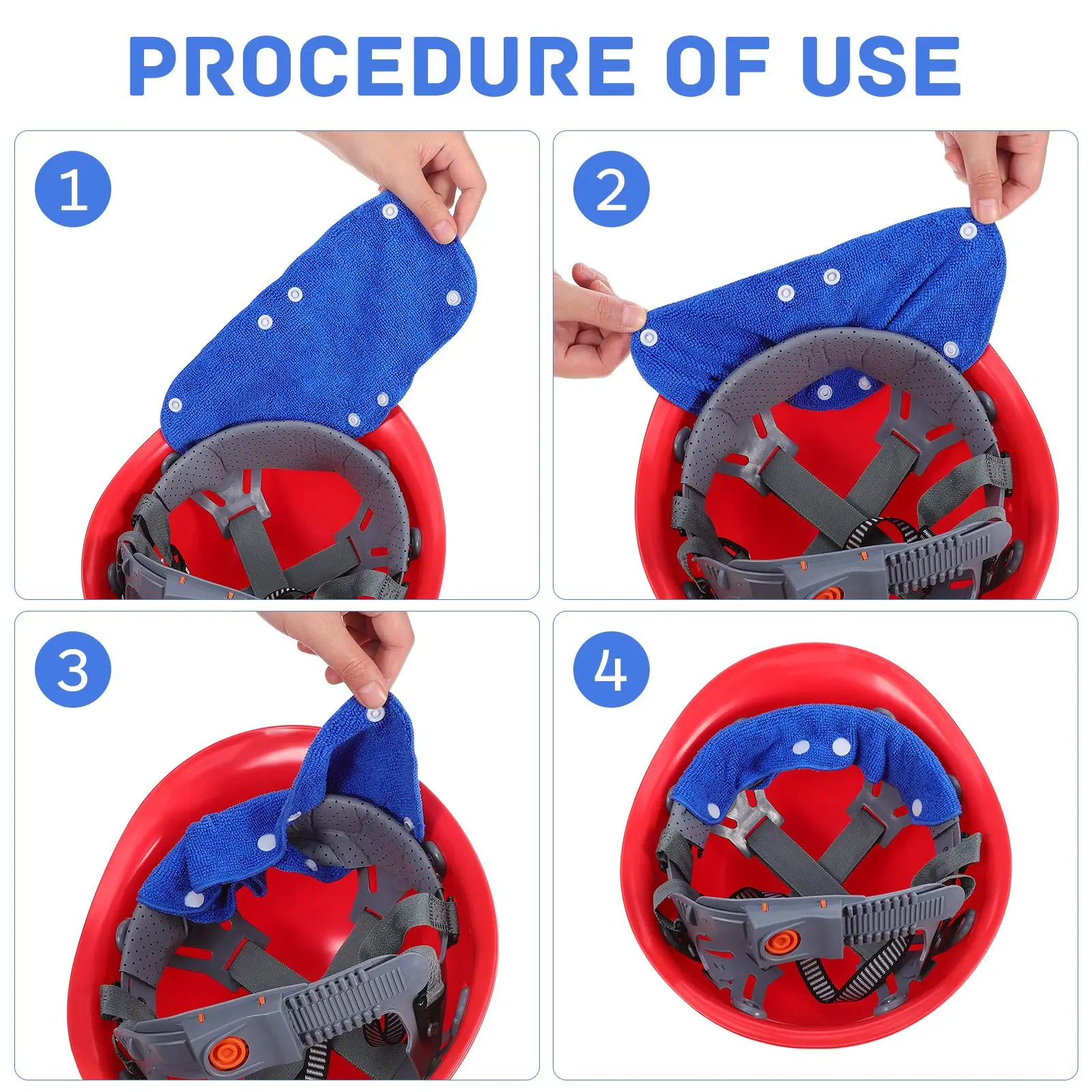 PROCEDURE OF USE

1

2

3

4