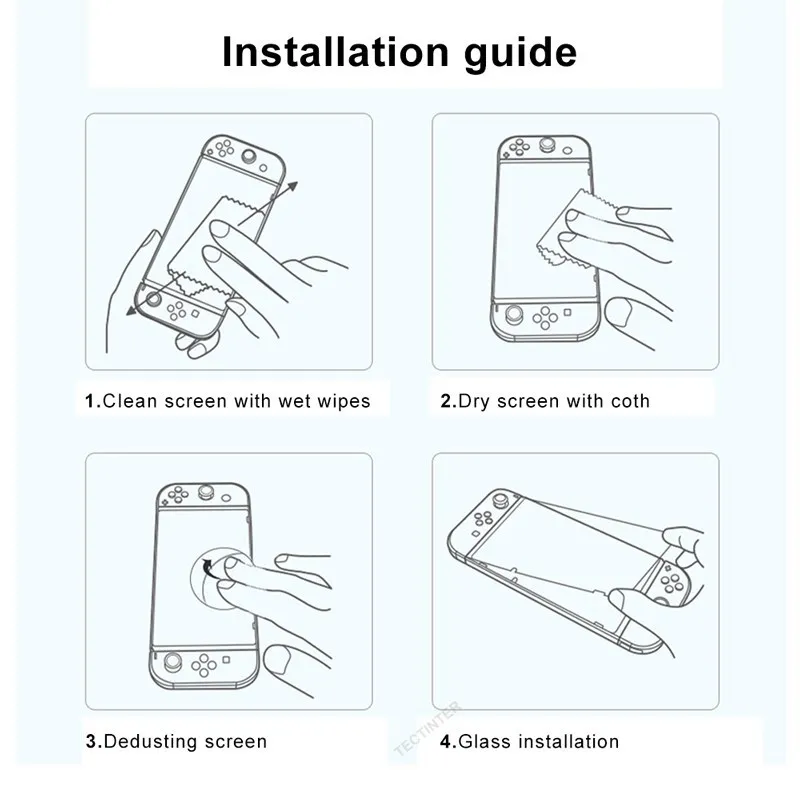 Installation guide

1.Clean screen with wet wipes

2.Dry screen with coth

3.Dedusting screen

TECTINTER

4.Glass installation