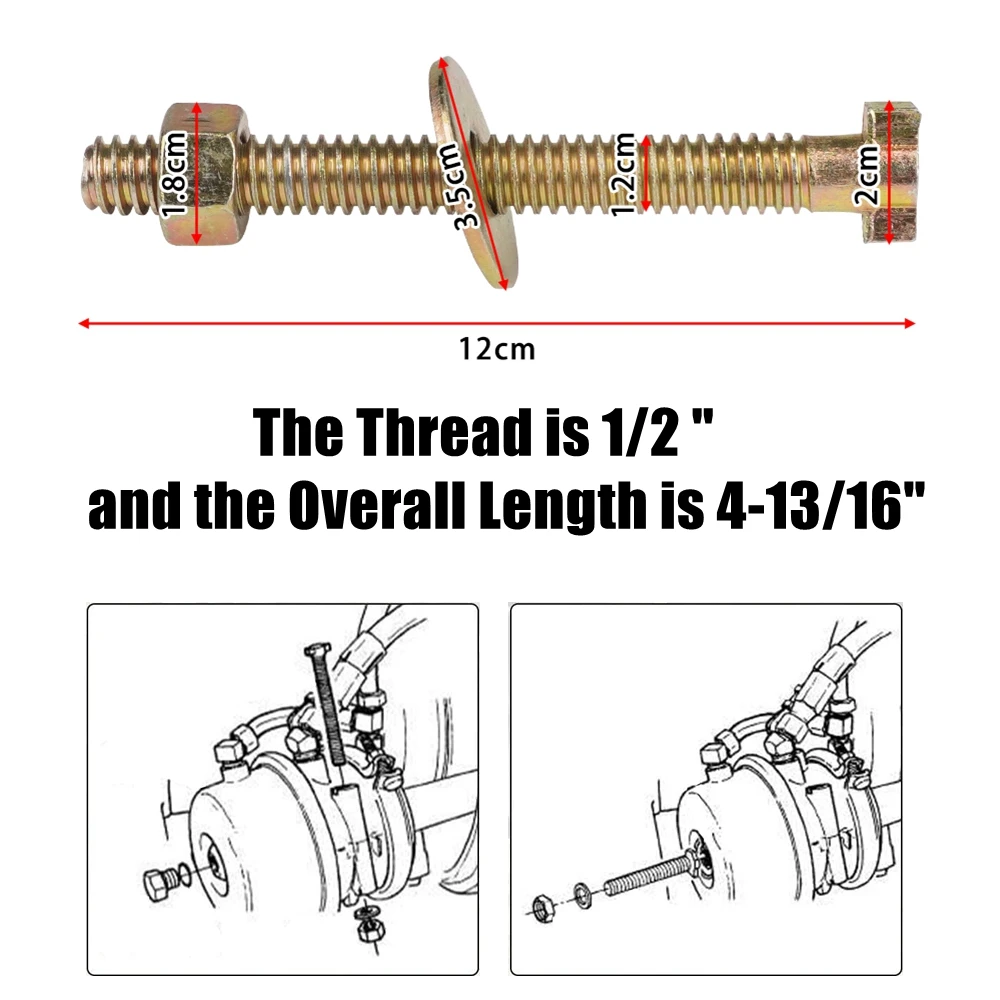 1.8cm
3.5cm
1.2cm
2cm
12cm

The Thread is 1/2 "
and the Overall Length is 4-13/16"