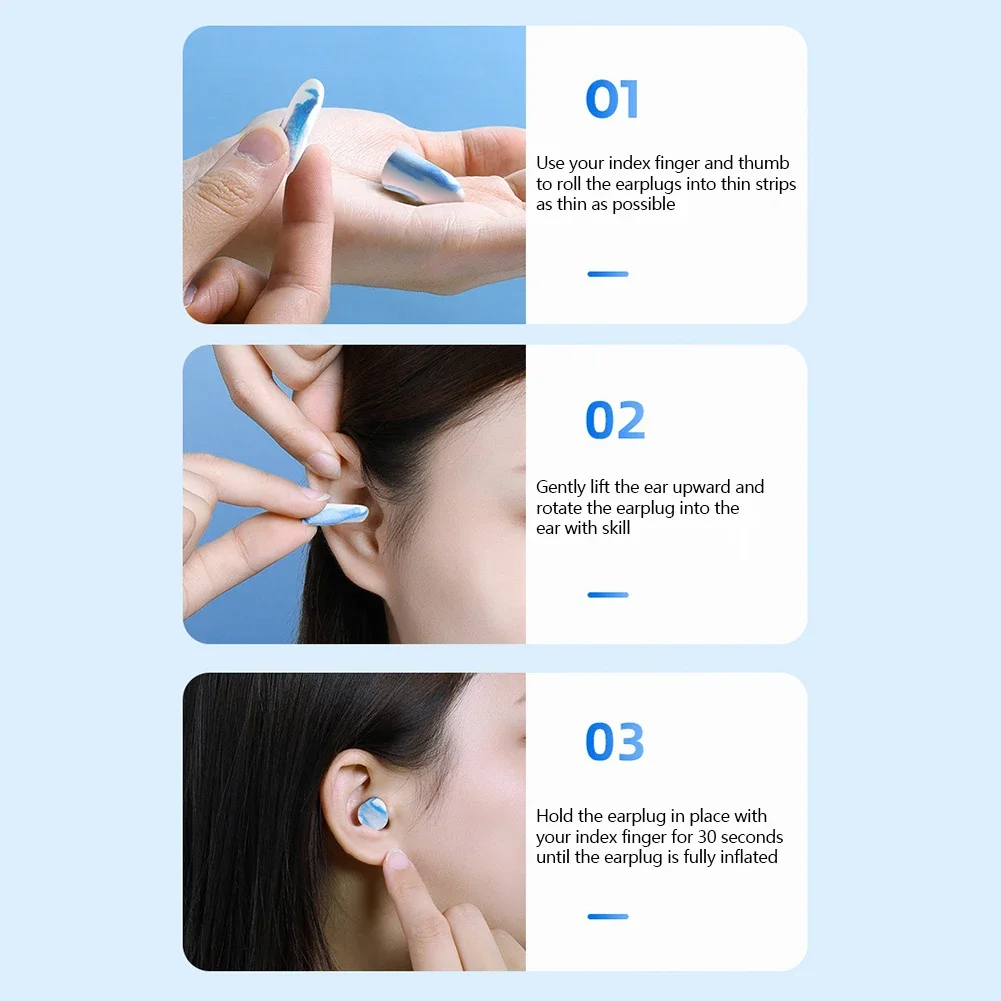 01

Use your index finger and thumb to roll the earplugs into thin strips as thin as possible

02

Gently lift the ear upward and rotate the earplug into the ear with skill

03

Hold the earplug in place with your index finger for 30 seconds until the earplug is fully inflated