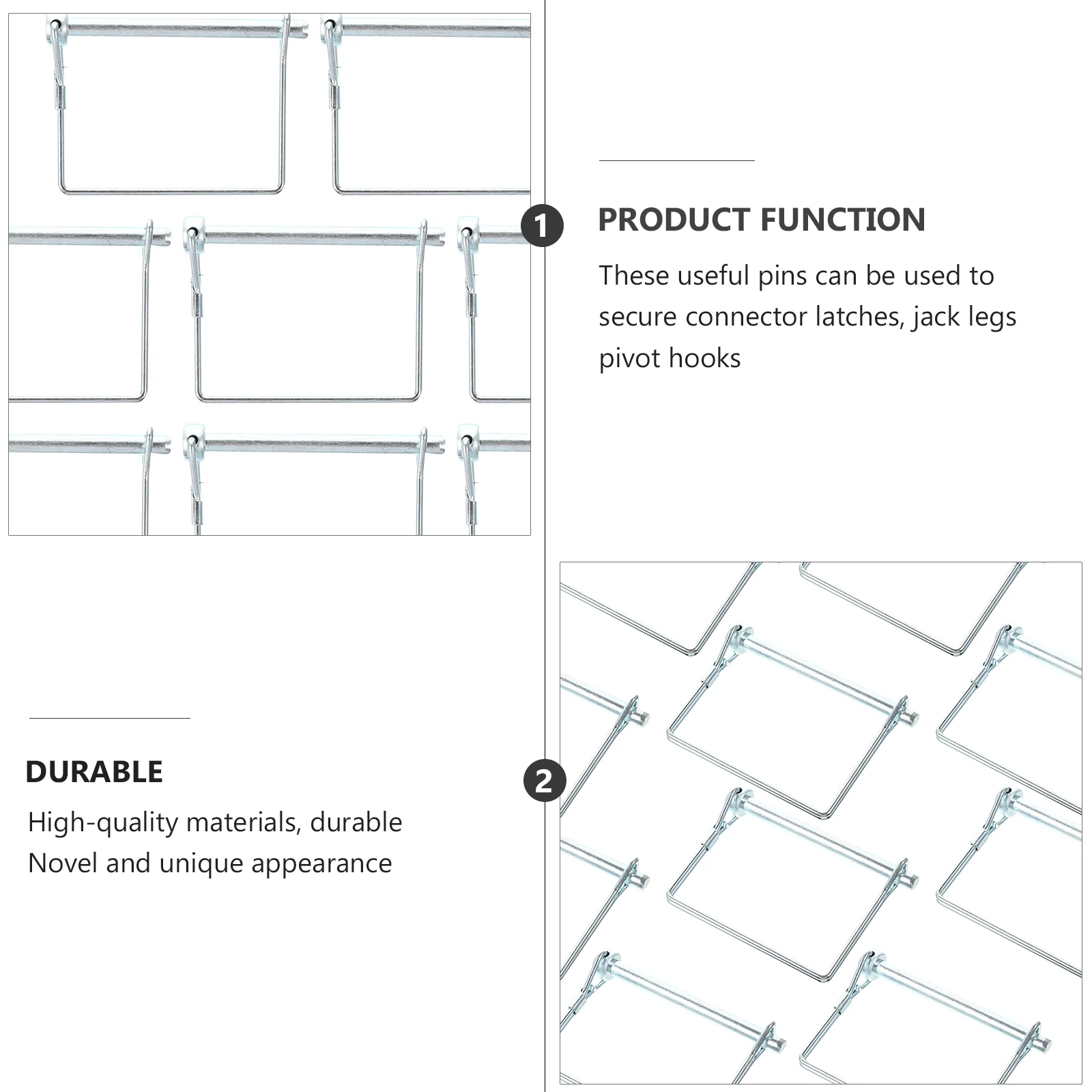 1

PRODUCT FUNCTION

These useful pins can be used to secure connector latches, jack legs pivot hooks

DURABLE

High-quality materials, durable
Novel and unique appearance

2