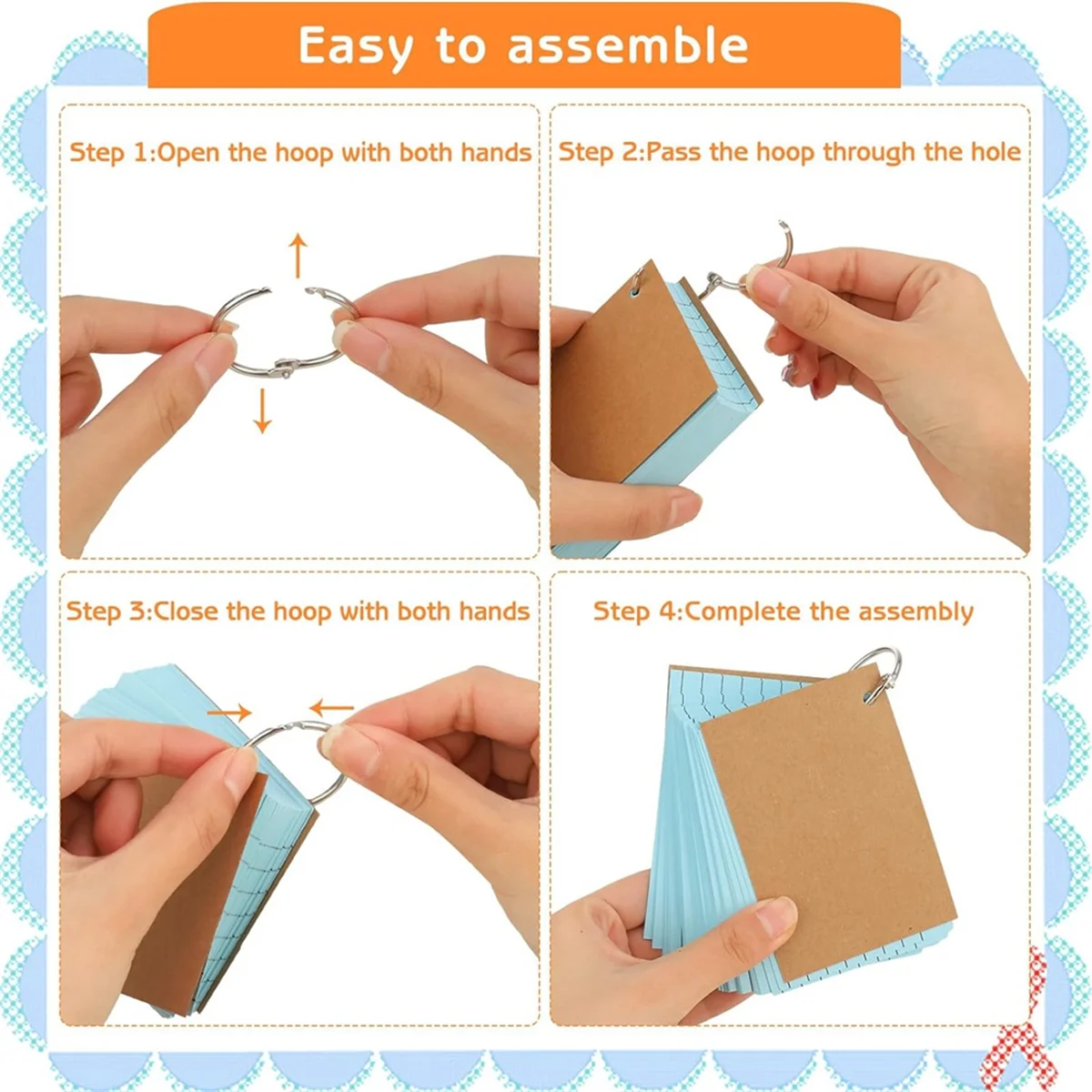 Easy to assemble

Step 1:Open the hoop with both hands

Step 2:Pass the hoop through the hole

Step 3:Close the hoop with both hands

Step 4:Complete the assembly