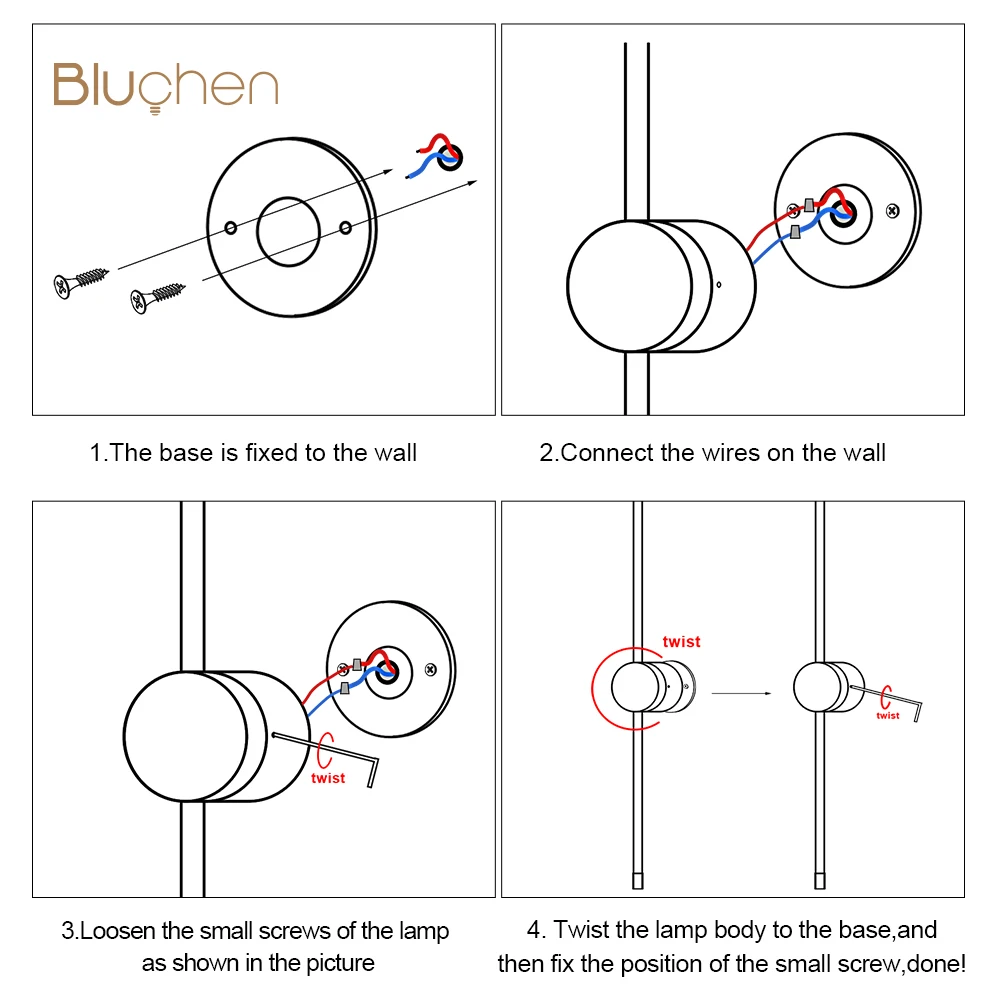 Bluchen

1.The base is fixed to the wall

2.Connect the wires on the wall

twist

3.Loosen the small screws of the lamp as shown in the picture

twist

twist

4. Twist the lamp body to the base,and then fix the position of the small screw,done!