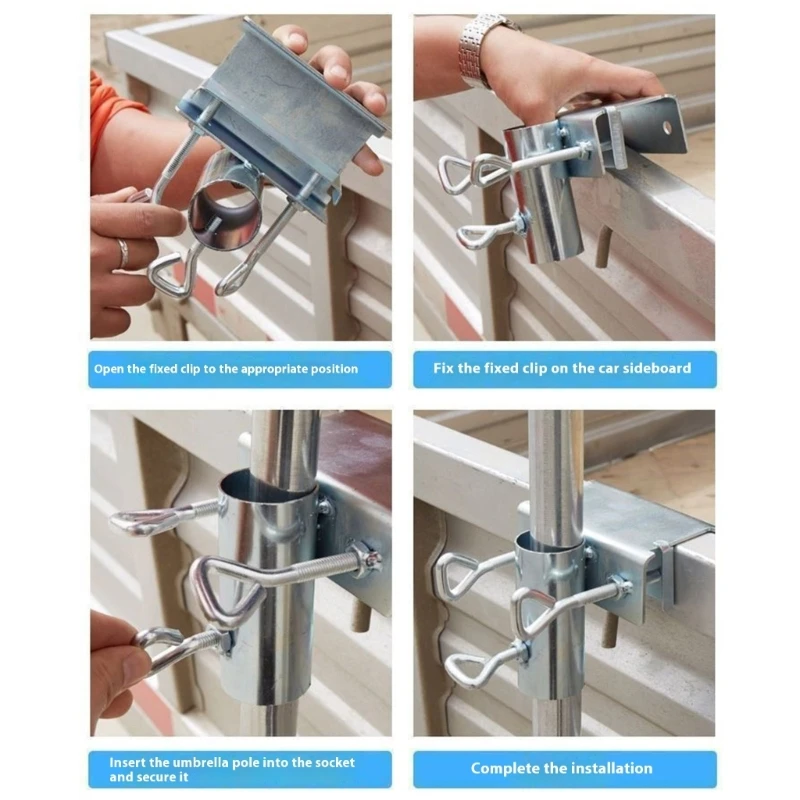 Open the fixed clip to the appropriate position

Fix the fixed clip on the car sideboard

Insert the umbrella pole into the socket and secure it

Complete the installation