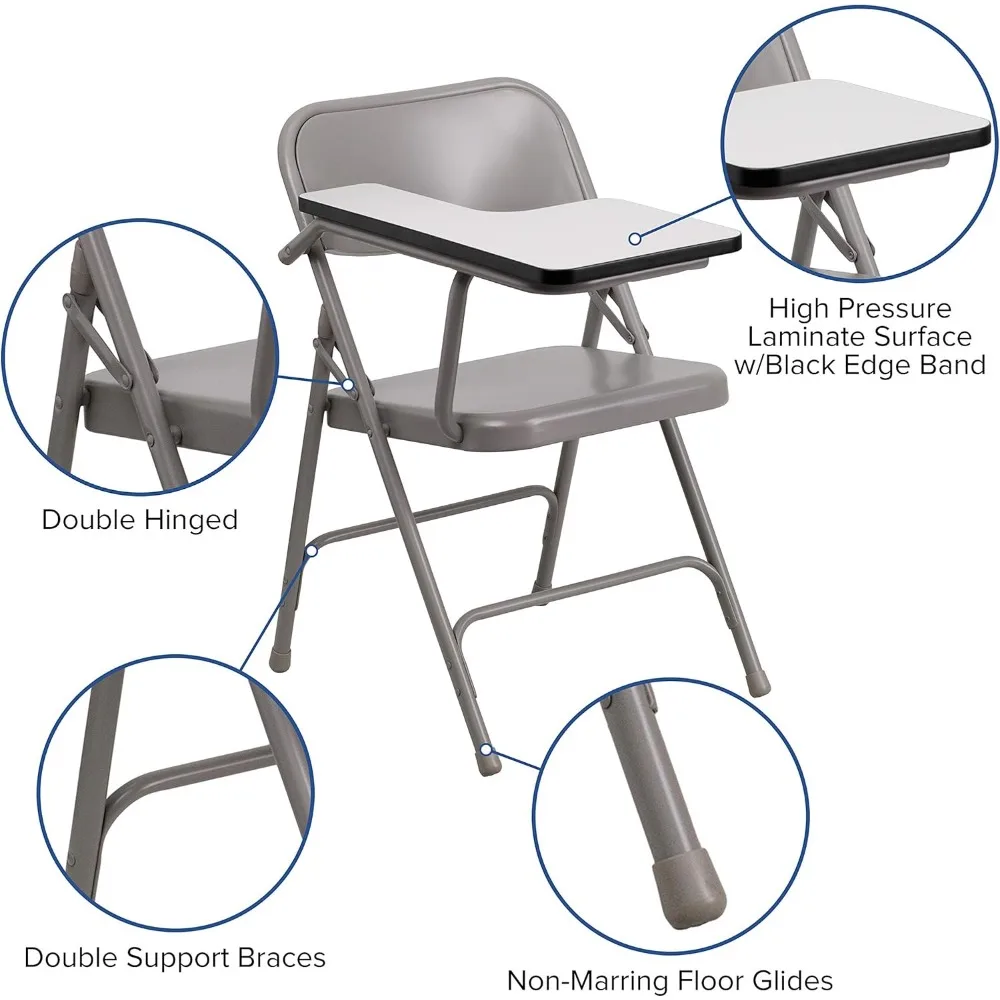 High Pressure Laminate Surface w/Black Edge Band

Double Hinged

Double Support Braces

Non-Marring Floor Glides