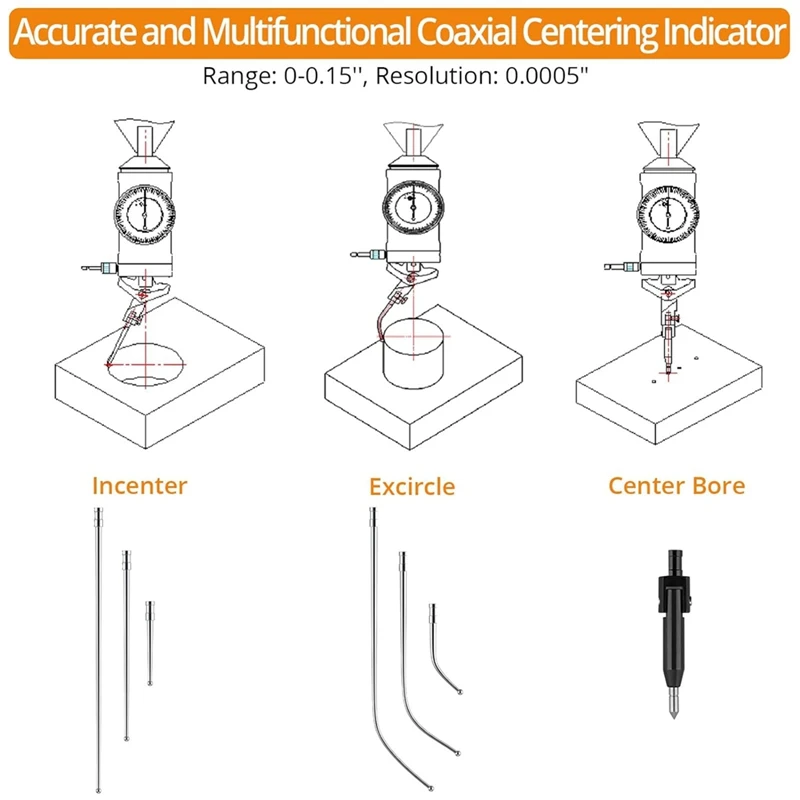 Accurate and Multifunctional Coaxial Centering Indicator

Range: 0-0.15'', Resolution: 0.0005"

Incenter

Excircle

Center Bore