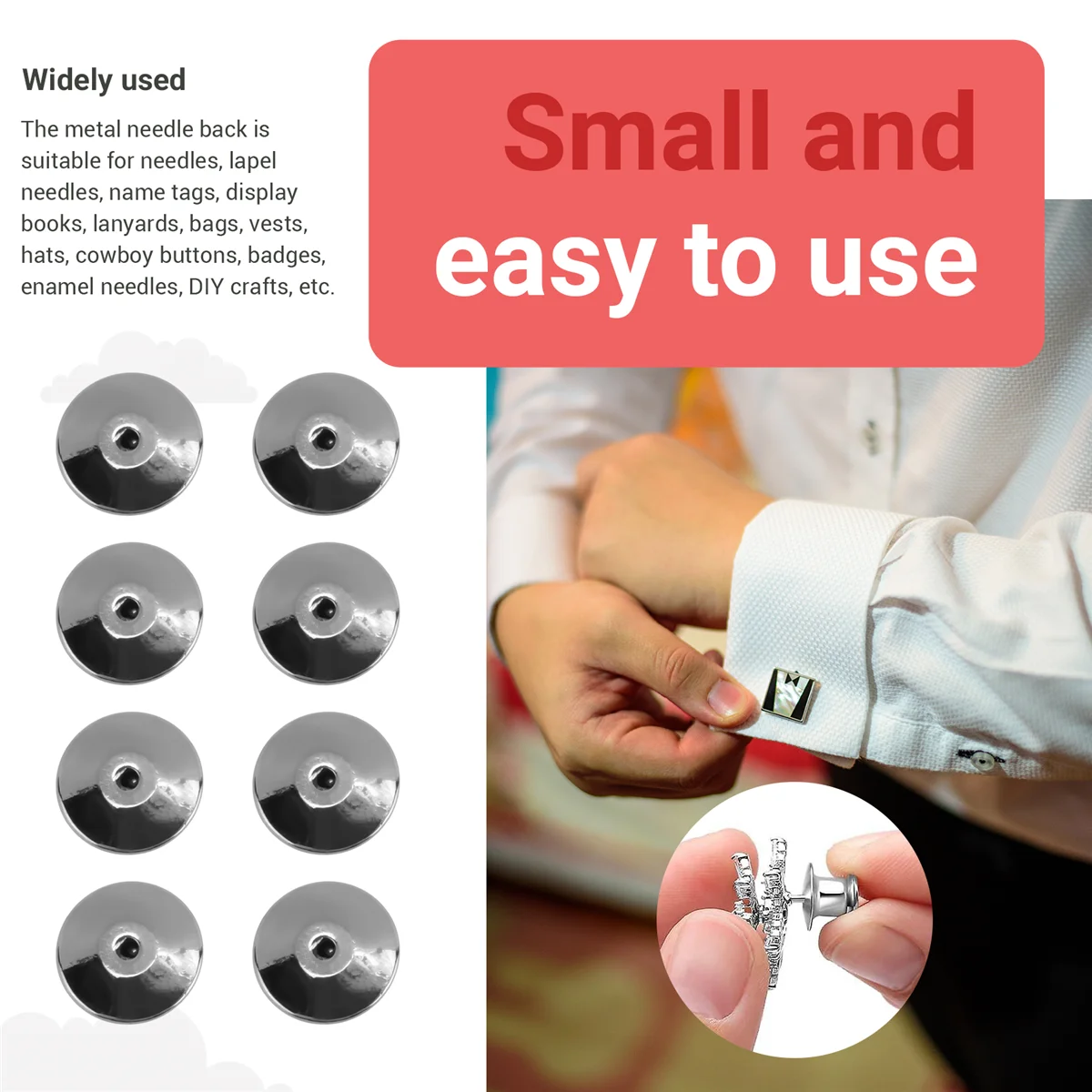 Widely used

The metal needle back is suitable for needles, lapel needles, name tags, display books, lanyards, bags, vests, hats, cowboy buttons, badges, enamel needles, DIY crafts, etc.

Small and easy to use