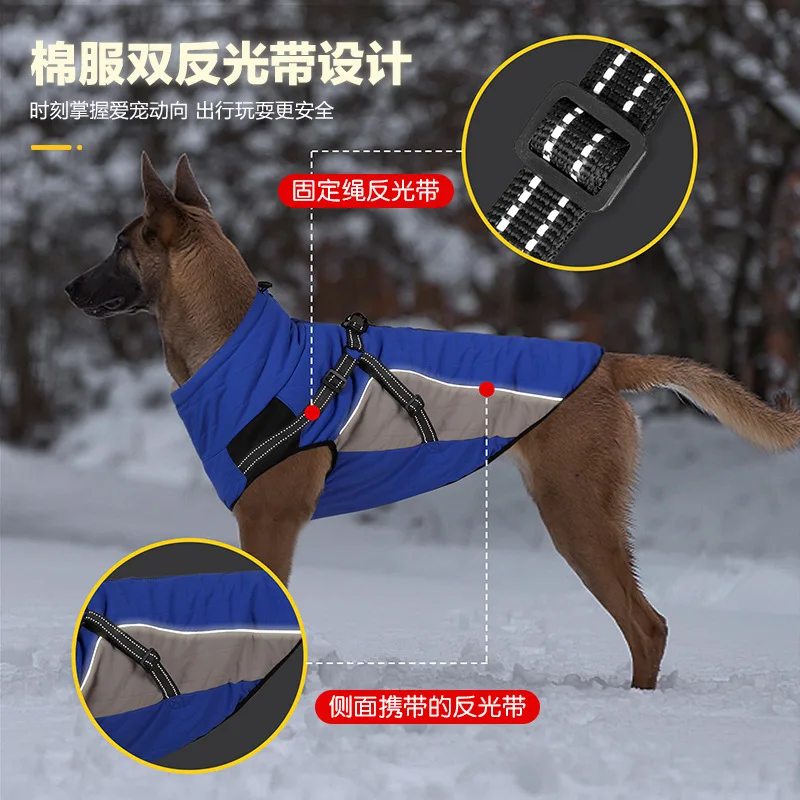 棉服双反光带设计

时刻掌握爱宠动向 出行玩耍更安全

固定绳反光带

侧面携带的反光带