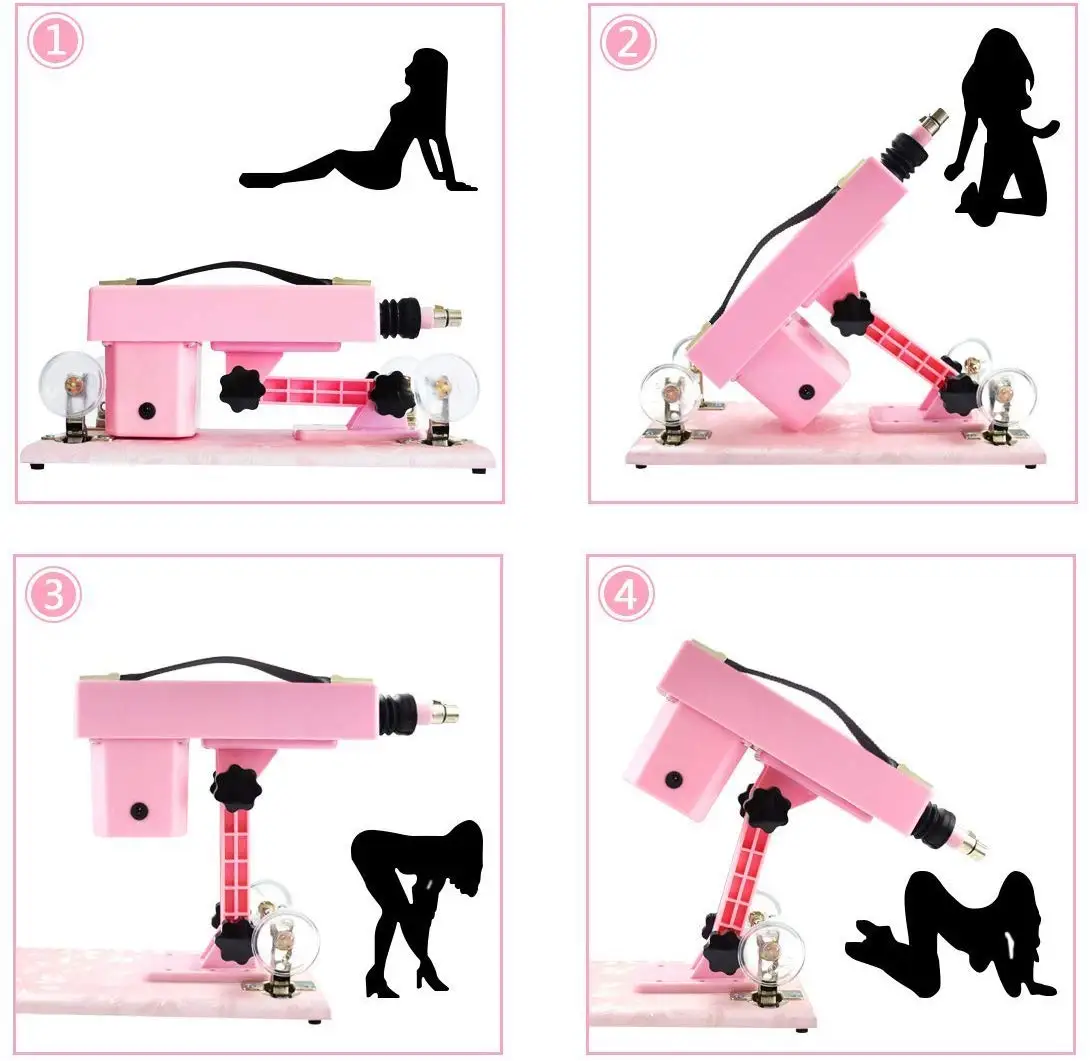 1

2

3

4