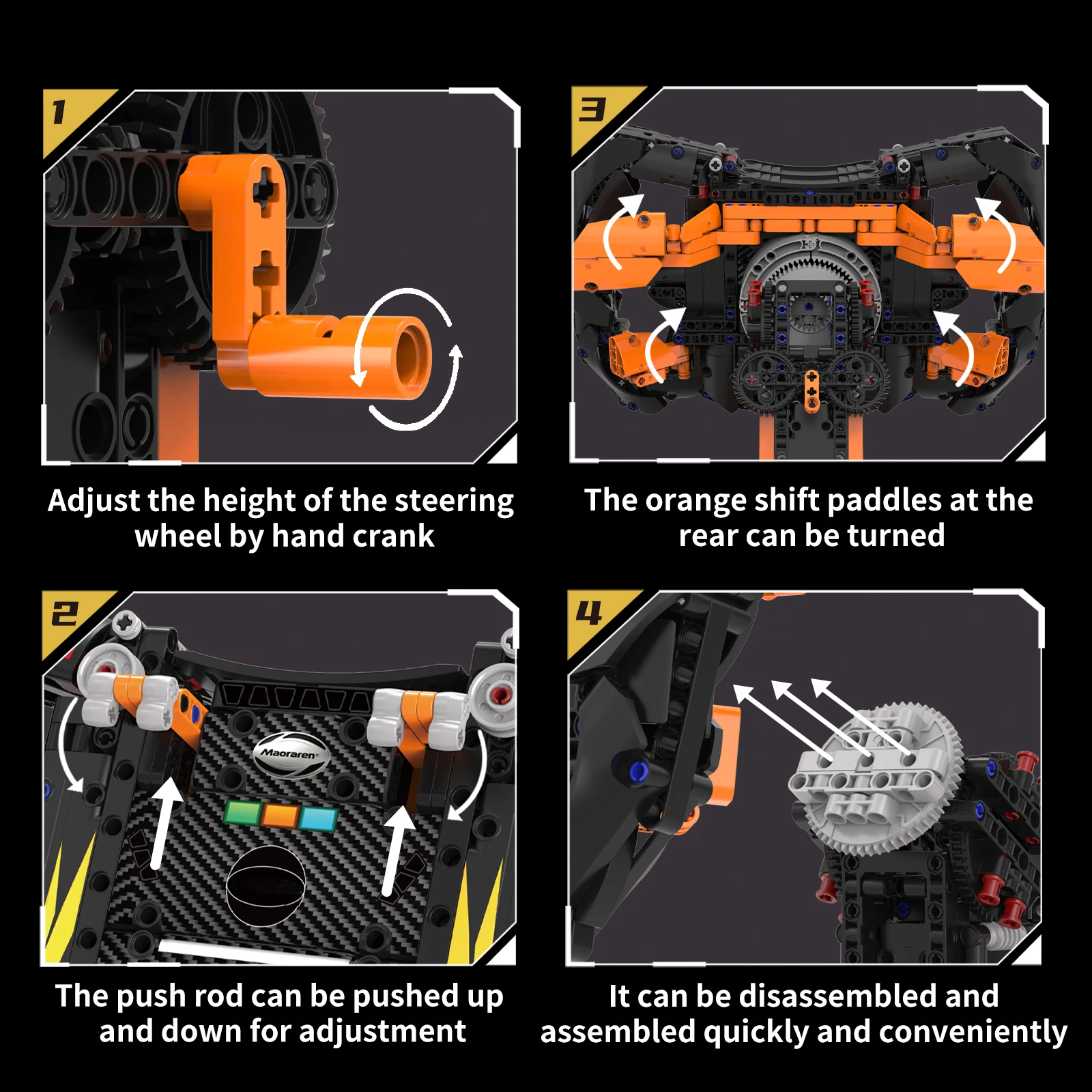 1

Adjust the height of the steering wheel by hand crank

3

The orange shift paddles at the rear can be turned

2

Maoraren

The push rod can be pushed up and down for adjustment

4

It can be disassembled and assembled quickly and conveniently