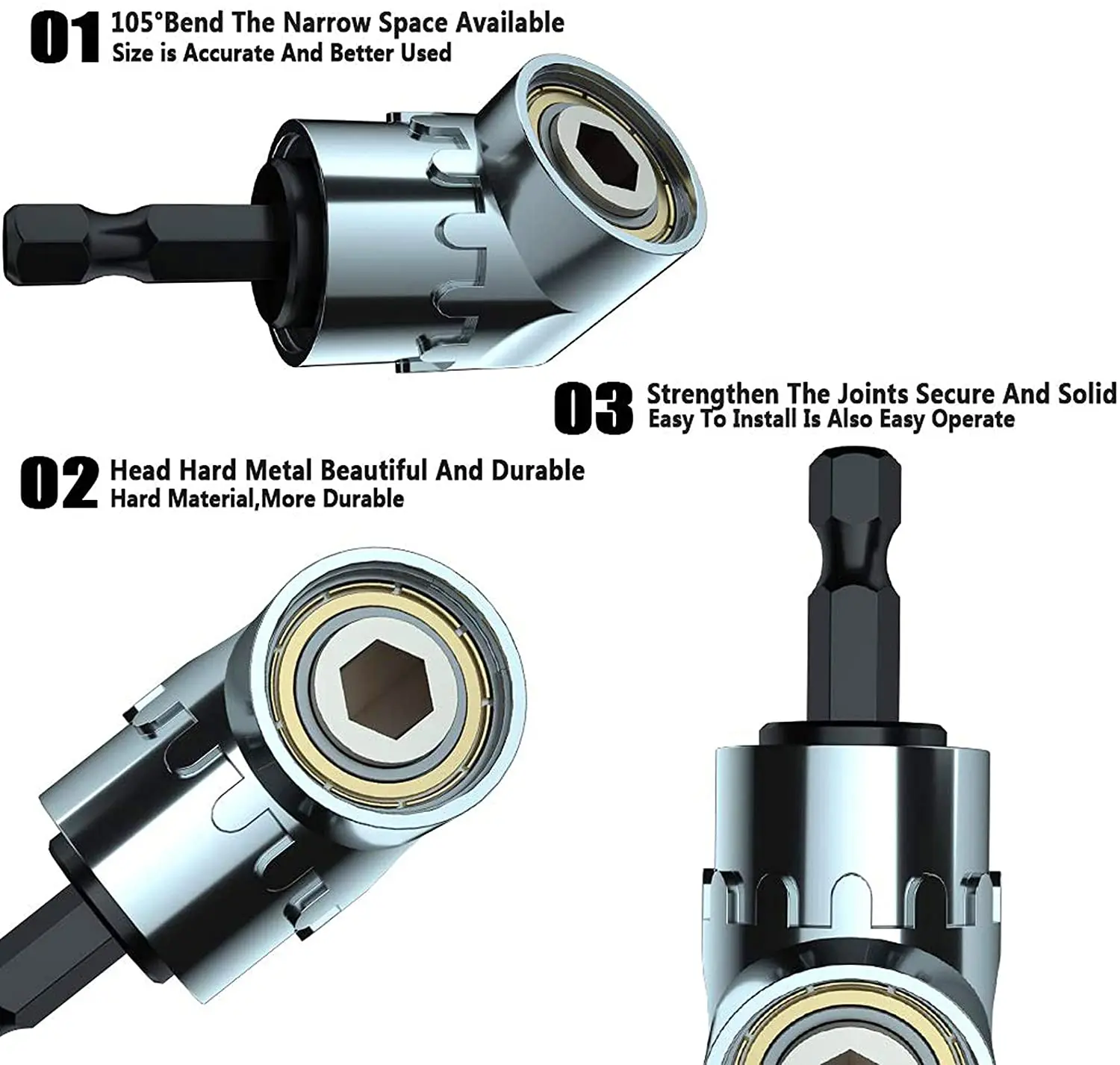 01 105°Bend The Narrow Space Available
Size is Accurate And Better Used

03 Strengthen The Joints Secure And Solid
Easy To Install Is Also Easy Operate

02 Head Hard Metal Beautiful And Durable
Hard Material,More Durable