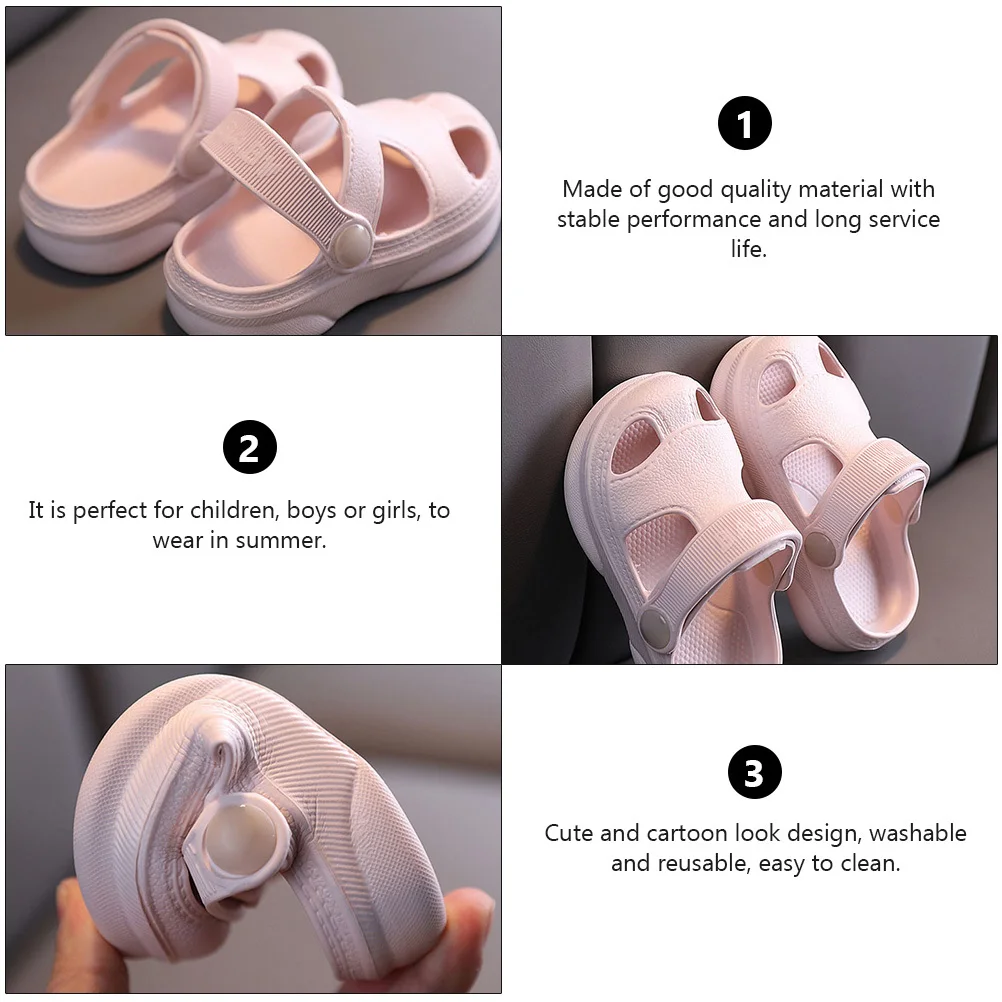 1

Made of good quality material with stable performance and long service life.

2

It is perfect for children, boys or girls, to wear in summer.

3

Cute and cartoon look design, washable and reusable, easy to clean.