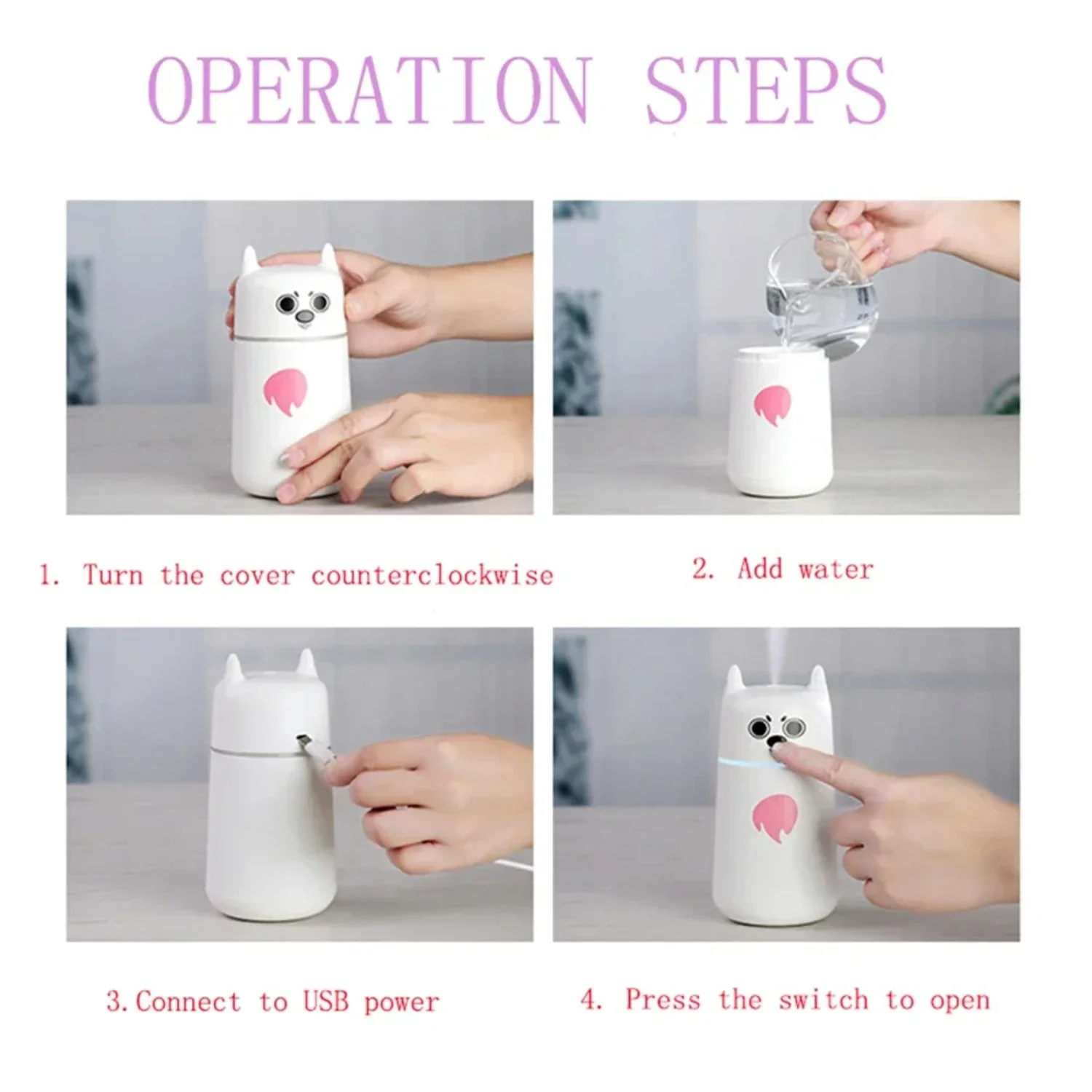 OPERATION STEPS

1. Turn the cover counterclockwise

2. Add water

3.Connect to USB power

4. Press the switch to open