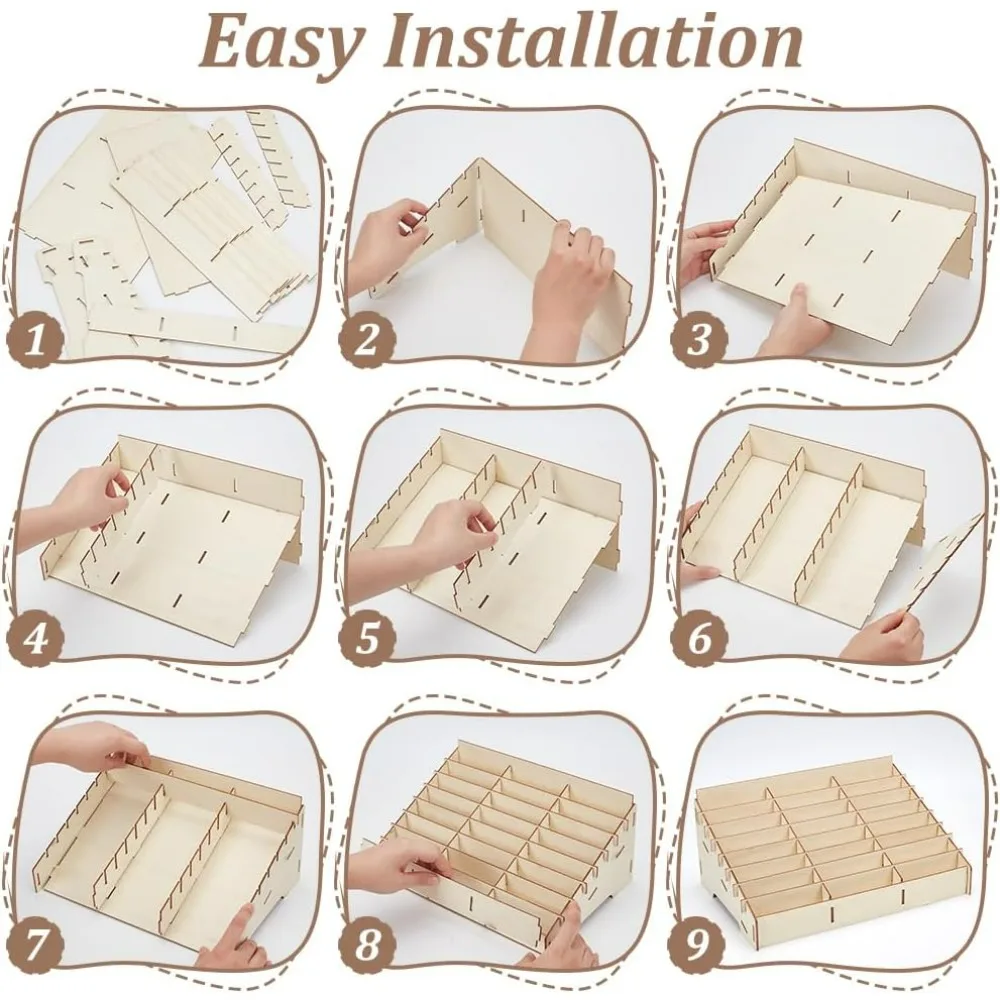 Easy Installation

1

2

3

4

5

6

7

8

9