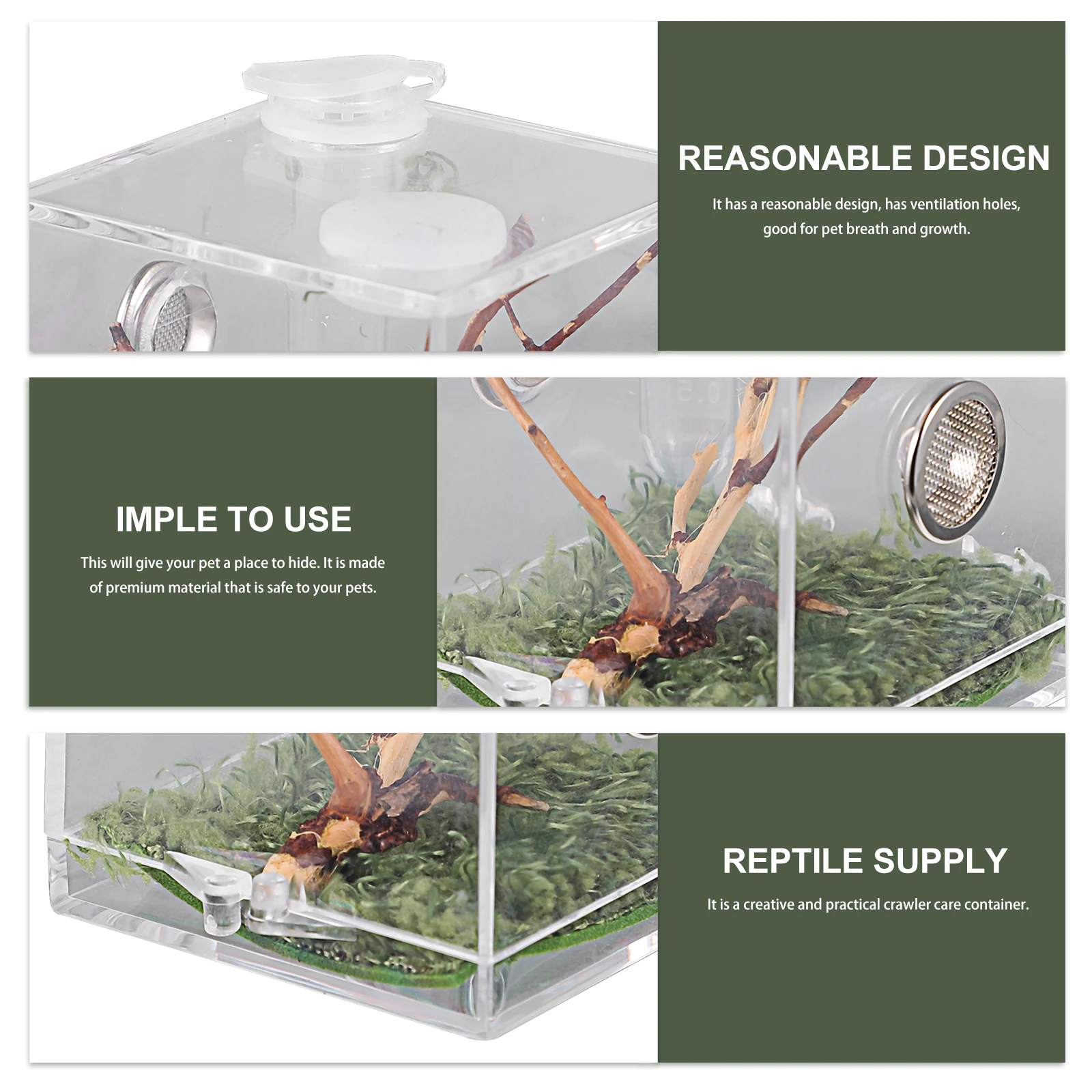 REASONABLE DESIGN

It has a reasonable design, has ventilation holes, good for pet breath and growth.

IMPLE TO USE

This will give your pet a place to hide. It is made of premium material that is safe to your pets.

REPTILE SUPPLY

It is a creative and practical crawler care container.