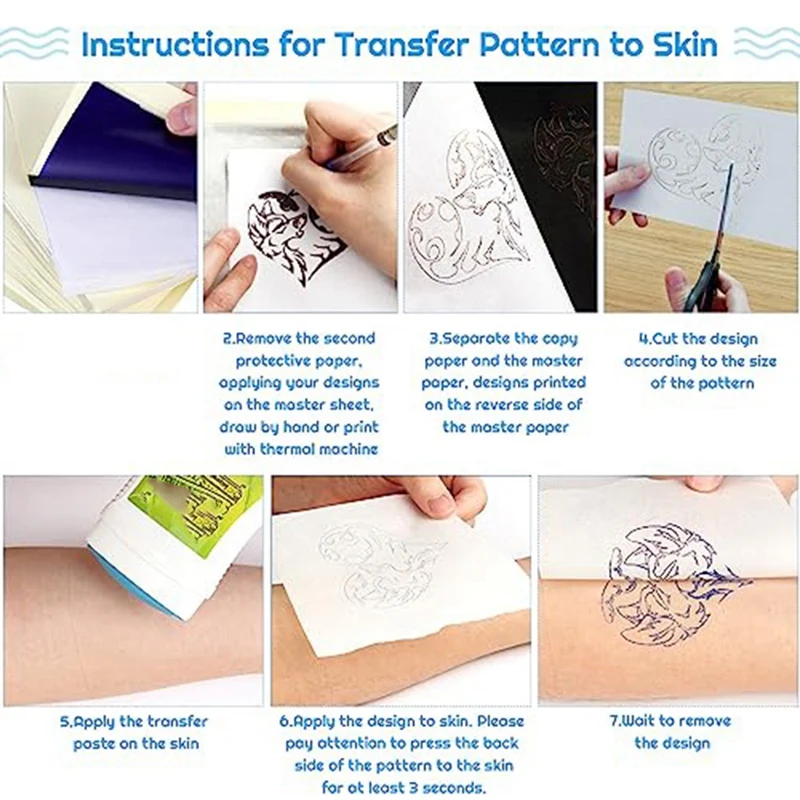 Instructions for Transfer Pattern to Skin

2.Remove the second protective paper, applying your designs on the master sheet, draw by hand or print with thermal machine

3.Separate the copy paper and the master paper, designs printed on the reverse side of the master paper

4.Cut the design according to the size of the pattern

5.Apply the transfer paste on the skin

6.Apply the design to skin. Please pay attention to press the back side of the pattern to the skin for at least 3 seconds.

7.Wait to remove the design