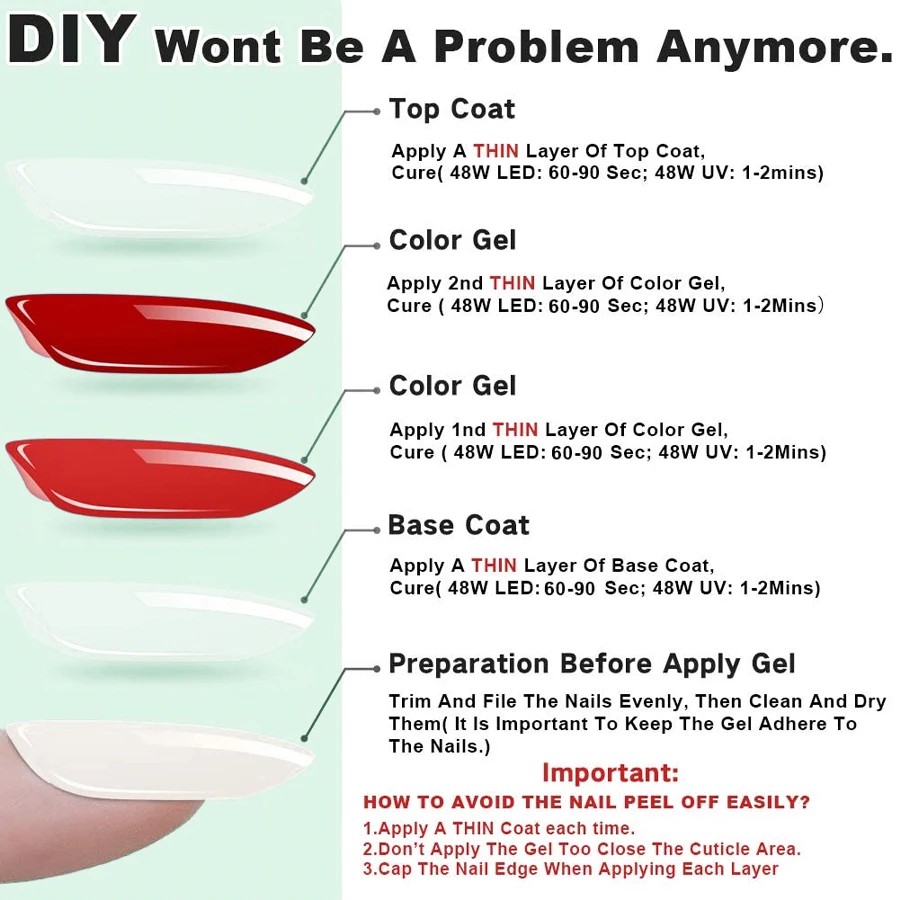 DIY Wont Be A Problem Anymore.

Top Coat

Apply A THIN Layer Of Top Coat, Cure( 48W LED: 60-90 Sec; 48W UV: 1-2mins)

Color Gel

Apply 2nd THIN Layer Of Color Gel, Cure ( 48W LED: 60-90 Sec; 48W UV: 1-2Mins）

Color Gel

Apply 1nd THIN Layer Of Color Gel, Cure ( 48W LED: 60-90 Sec; 48W UV: 1-2Mins)

Base Coat

Apply A THIN Layer Of Base Coat, Cure( 48W LED: 60-90 Sec; 48W UV: 1-2Mins)

Preparation Before Apply Gel

Trim And File The Nails Evenly, Then Clean And Dry Them( It Is Important To Keep The Gel Adhere To The Nails.)

Important:

HOW TO AVOID THE NAIL PEEL OFF EASILY?

1.Apply A THIN Coat each time.
2.Don't Apply The Gel Too Close The Cuticle Area.
3.Cap The Nail Edge When Applying Each Layer