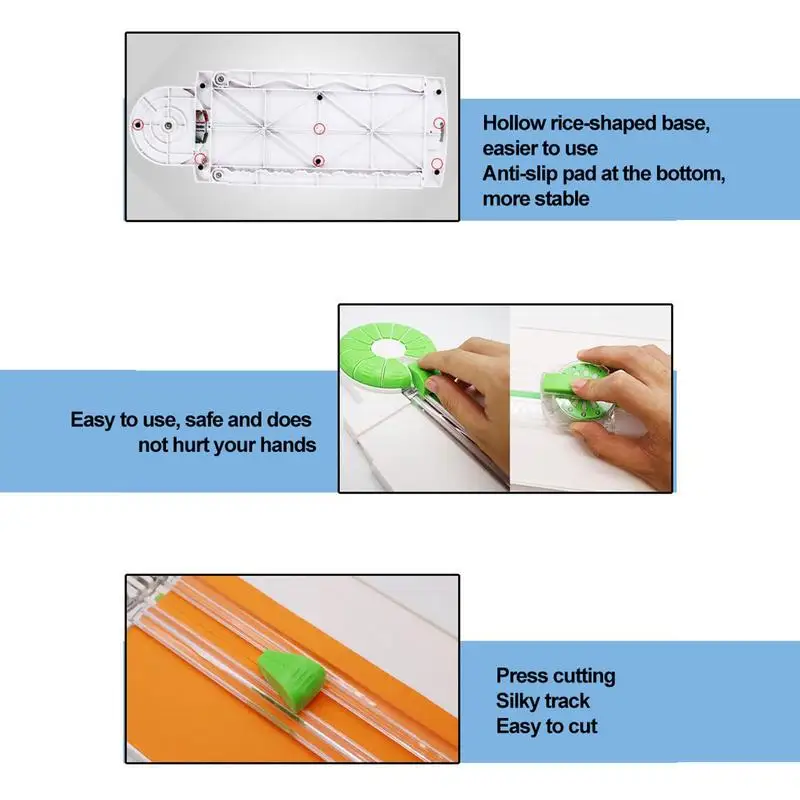 Hollow rice-shaped base, easier to use
Anti-slip pad at the bottom, more stable

Easy to use, safe and does not hurt your hands

Press cutting
Silky track
Easy to cut