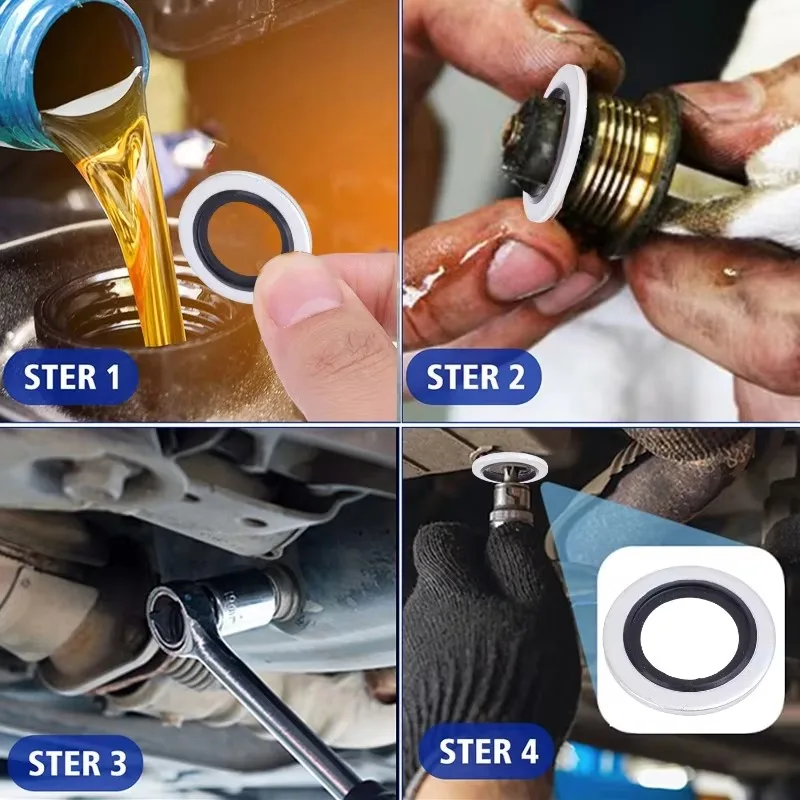 STER 1

STER 2

STER 3

STER 4