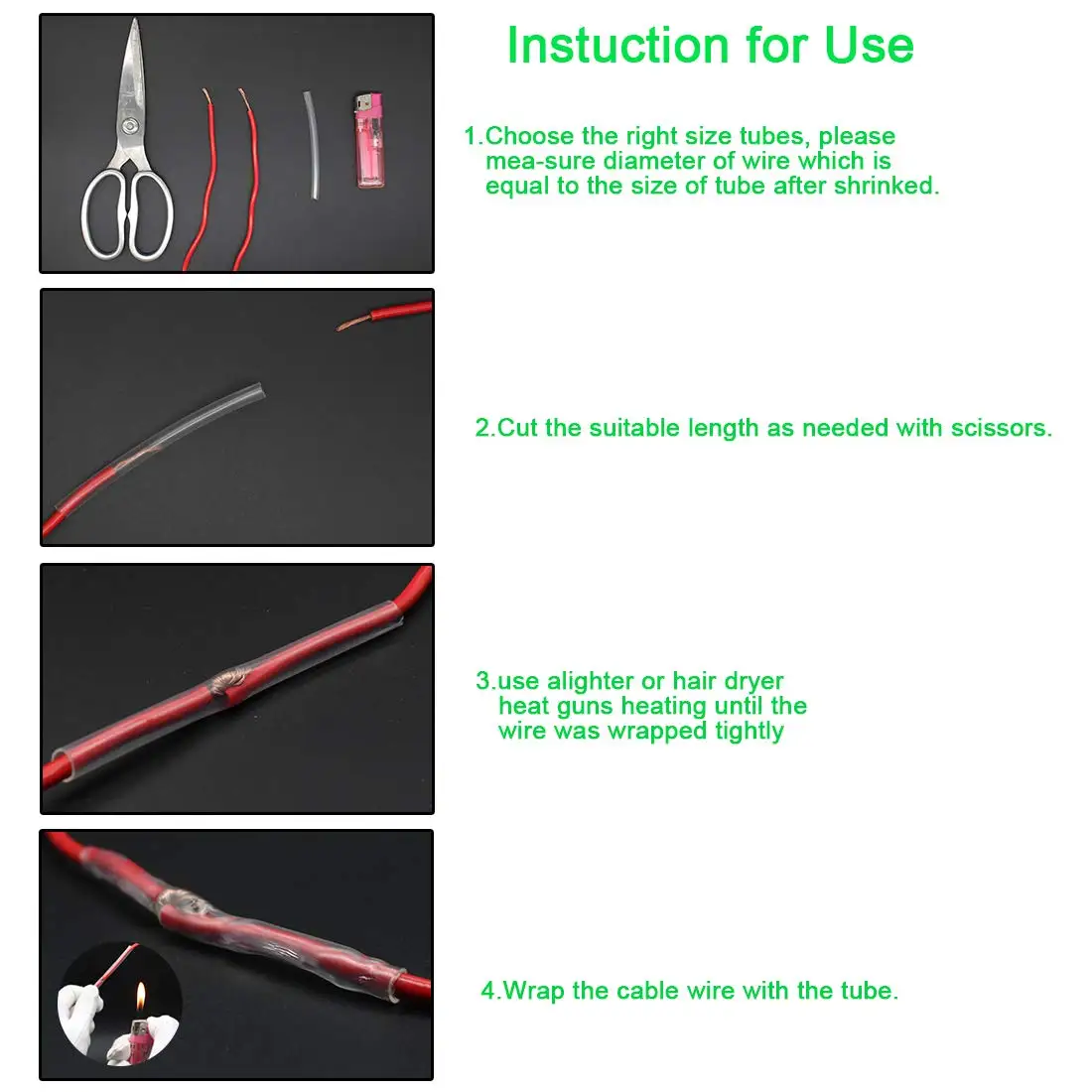 Instuction for Use

1.Choose the right size tubes, please mea-sure diameter of wire which is equal to the size of tube after shrinked.

2.Cut the suitable length as needed with scissors.

3.use alighter or hair dryer heat guns heating until the wire was wrapped tightly

4.Wrap the cable wire with the tube.