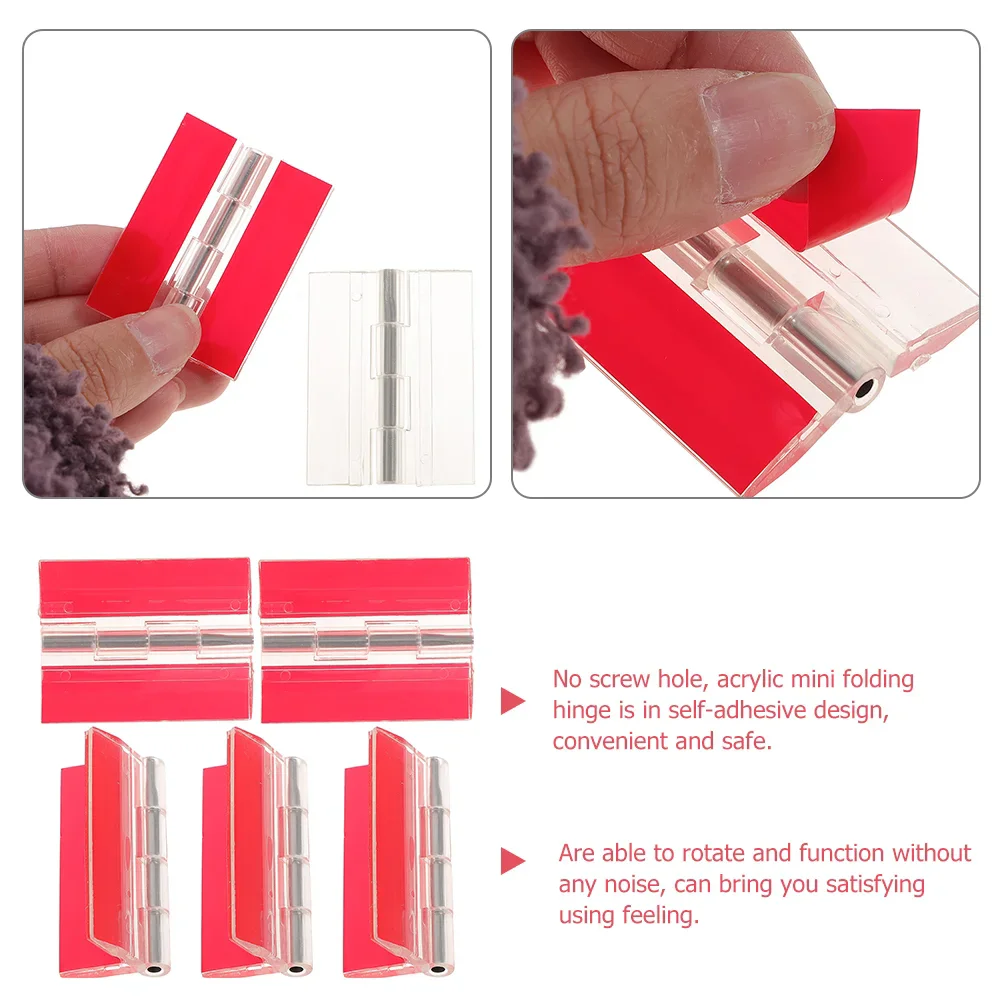 No screw hole, acrylic mini folding hinge is in self-adhesive design, convenient and safe.

Are able to rotate and function without any noise, can bring you satisfying using feeling.