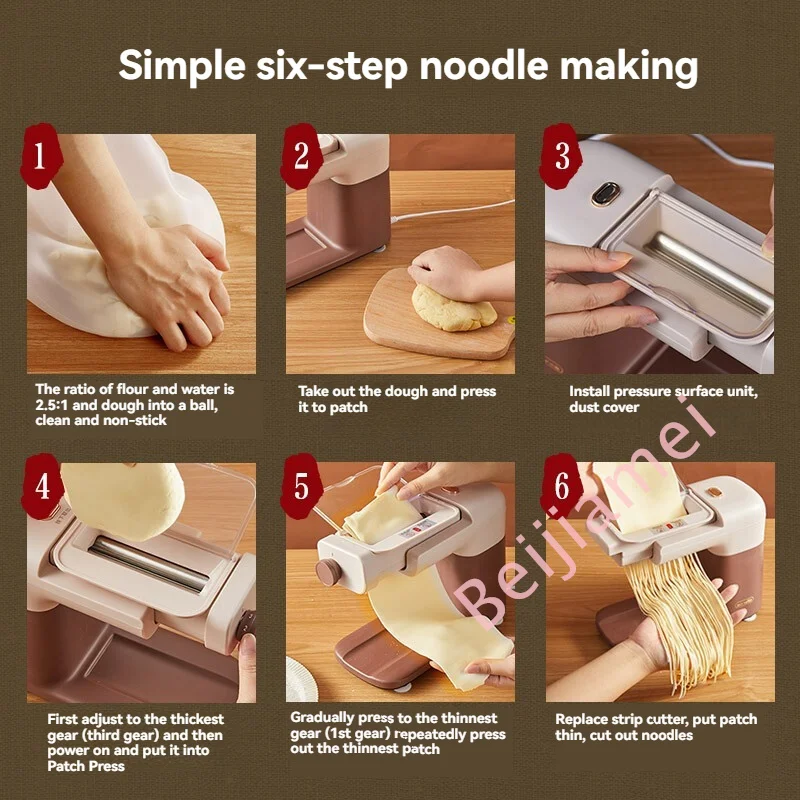 Simple six-step noodle making

1

The ratio of flour and water is 2.5:1 and dough into a ball, clean and non-stick

2

Take out the dough and press it to patch

3

Install pressure surface unit, dust cover

4

First adjust to the thickest gear (third gear) and then power on and put it into Patch Press

5

Gradually press to the thinnest gear (1st gear) repeatedly press out the thinnest patch

6

Replace strip cutter, put patch thin, cut out noodles

Beijiamei