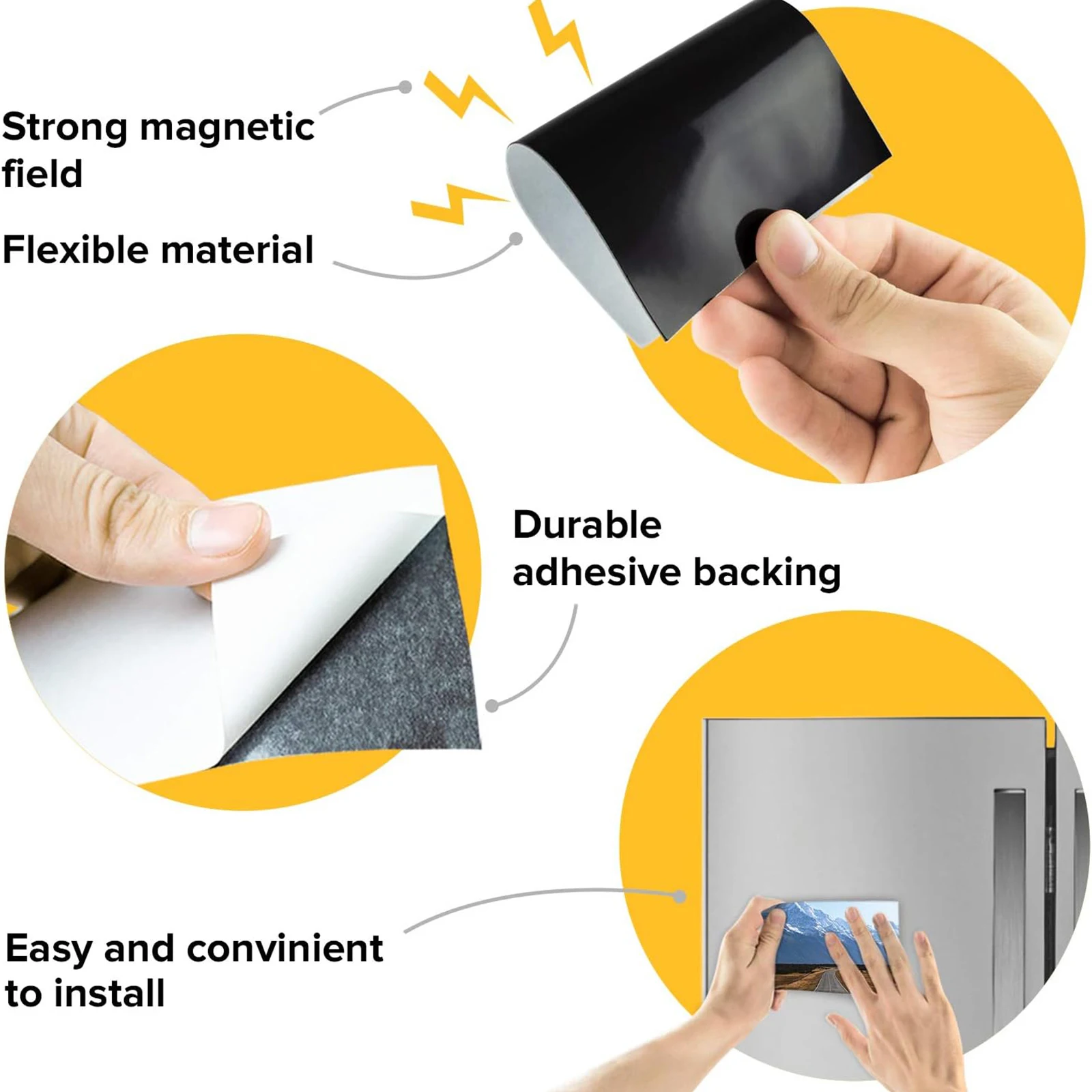 Strong magnetic field

Flexible material

Durable adhesive backing

Easy and convinient to install