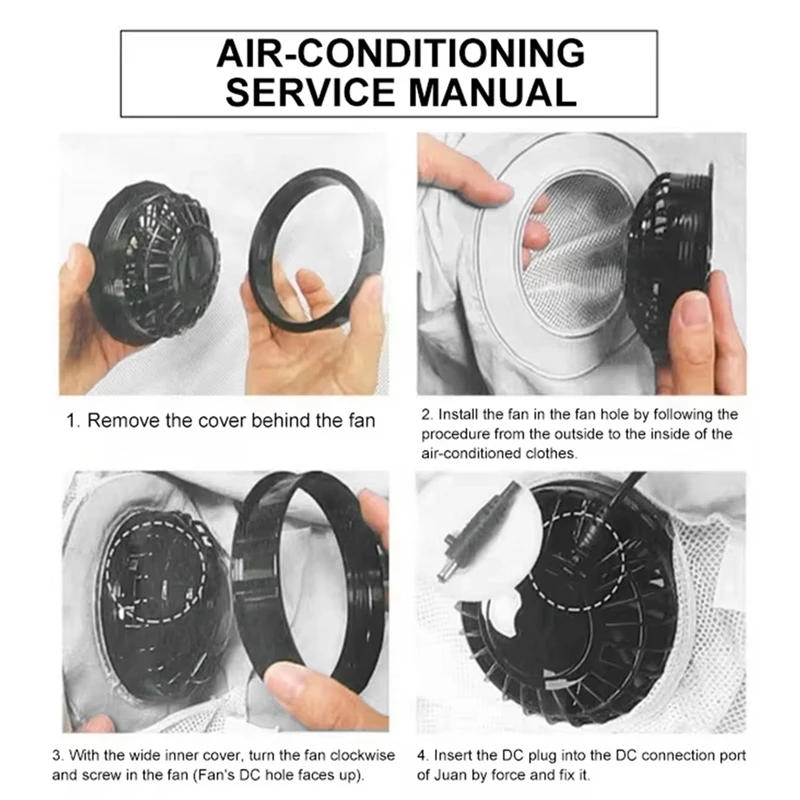 AIR-CONDITIONING SERVICE MANUAL

1. Remove the cover behind the fan

2. Install the fan in the fan hole by following the procedure from the outside to the inside of the air-conditioned clothes.

3. With the wide inner cover, turn the fan clockwise and screw in the fan (Fan's DC hole faces up).

4. Insert the DC plug into the DC connection port of Juan by force and fix it.