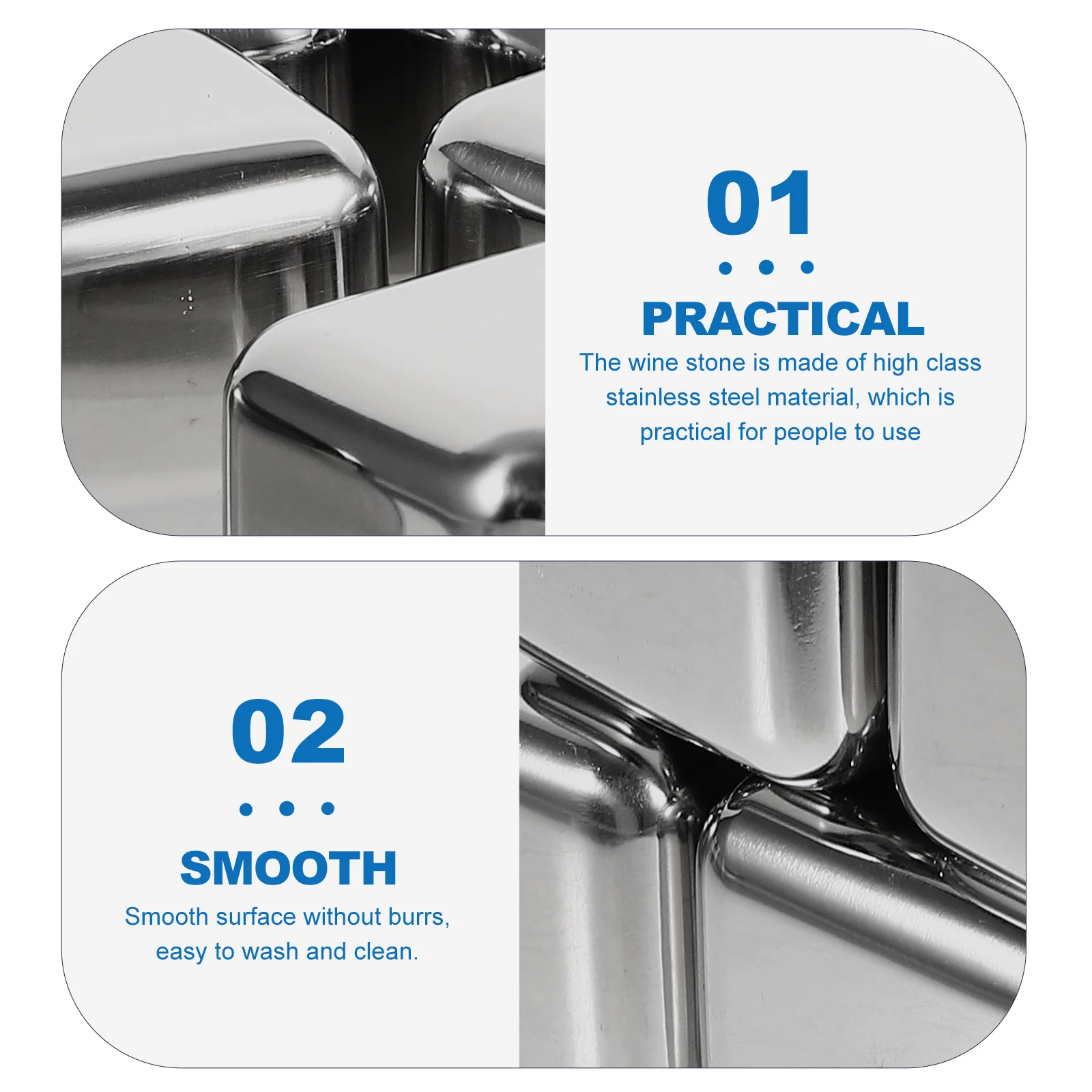 01

PRACTICAL

The wine stone is made of high class stainless steel material, which is practical for people to use

02

SMOOTH

Smooth surface without burrs, easy to wash and clean.