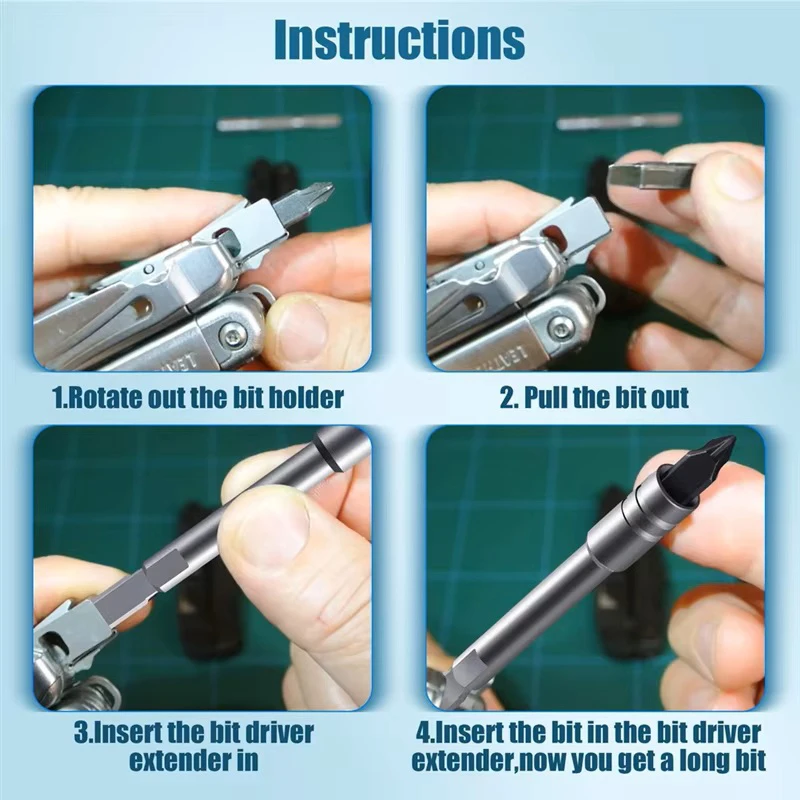 Instructions

1.Rotate out the bit holder

2. Pull the bit out

3.Insert the bit driver extender in

4.Insert the bit in the bit driver extender,now you get a long bit