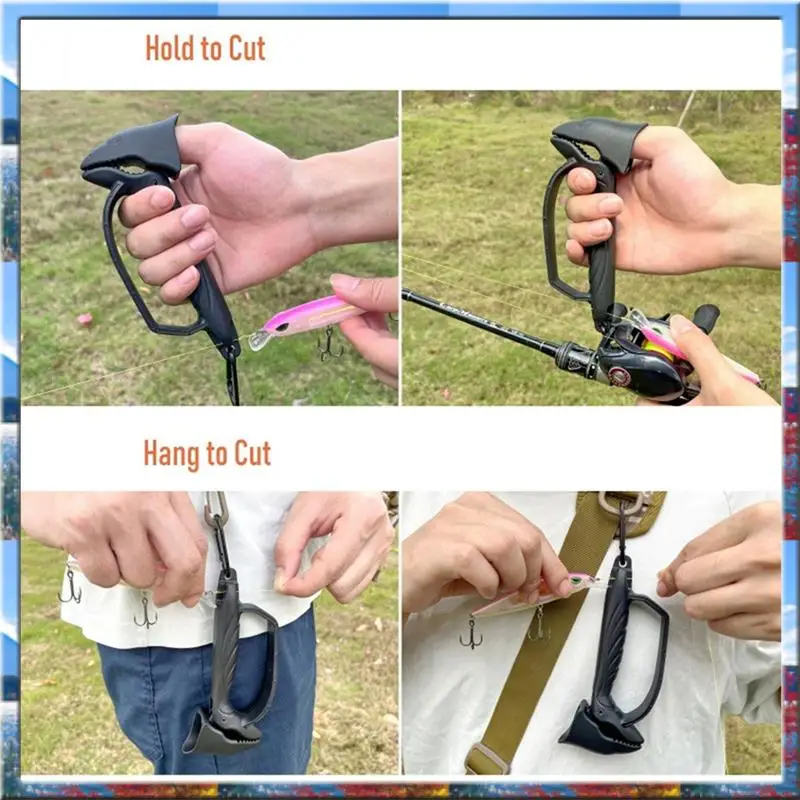 Hold to Cut

Hang to Cut