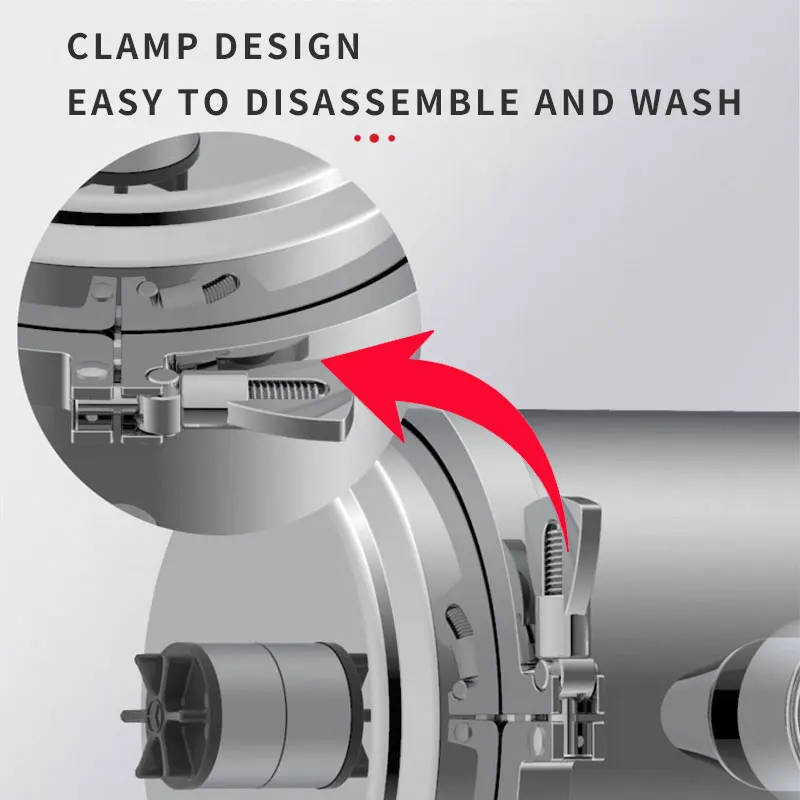 CLAMP DESIGN
EASY TO DISASSEMBLE AND WASH