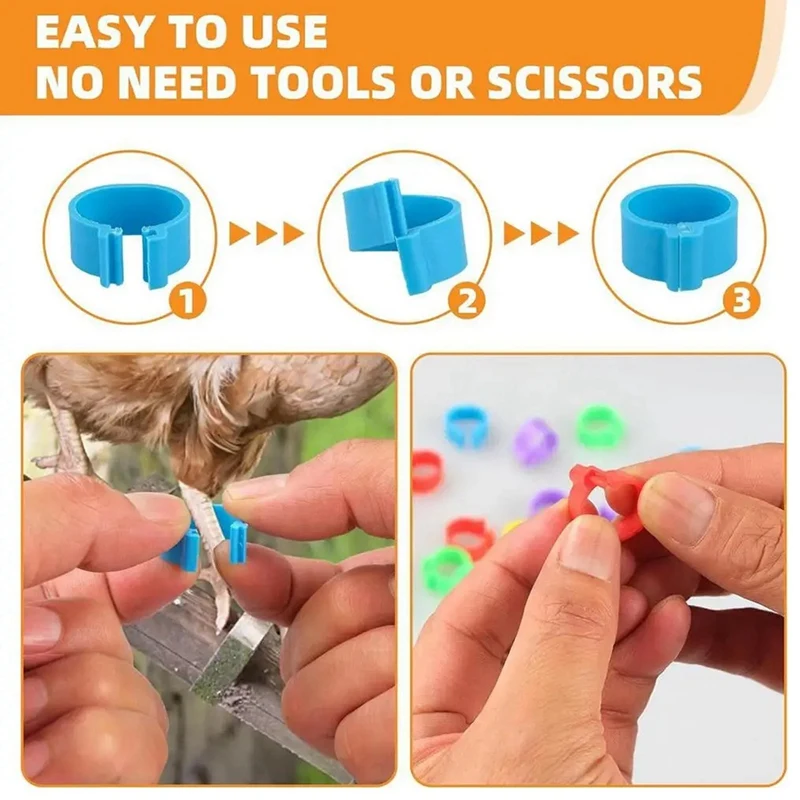 EASY TO USE
NO NEED TOOLS OR SCISSORS

1

2

3