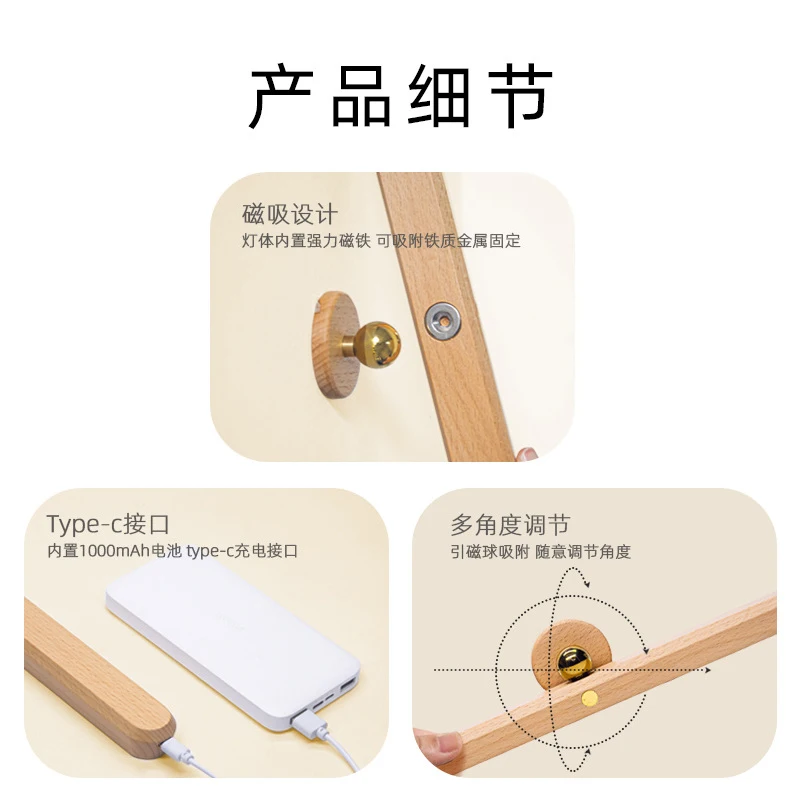 产品细节

磁吸设计
灯体内置强力磁铁 可吸附铁质金属固定

Type-c接口
内置1000mAh电池 type-c充电接口

多角度调节
引磁球吸附 随意调节角度