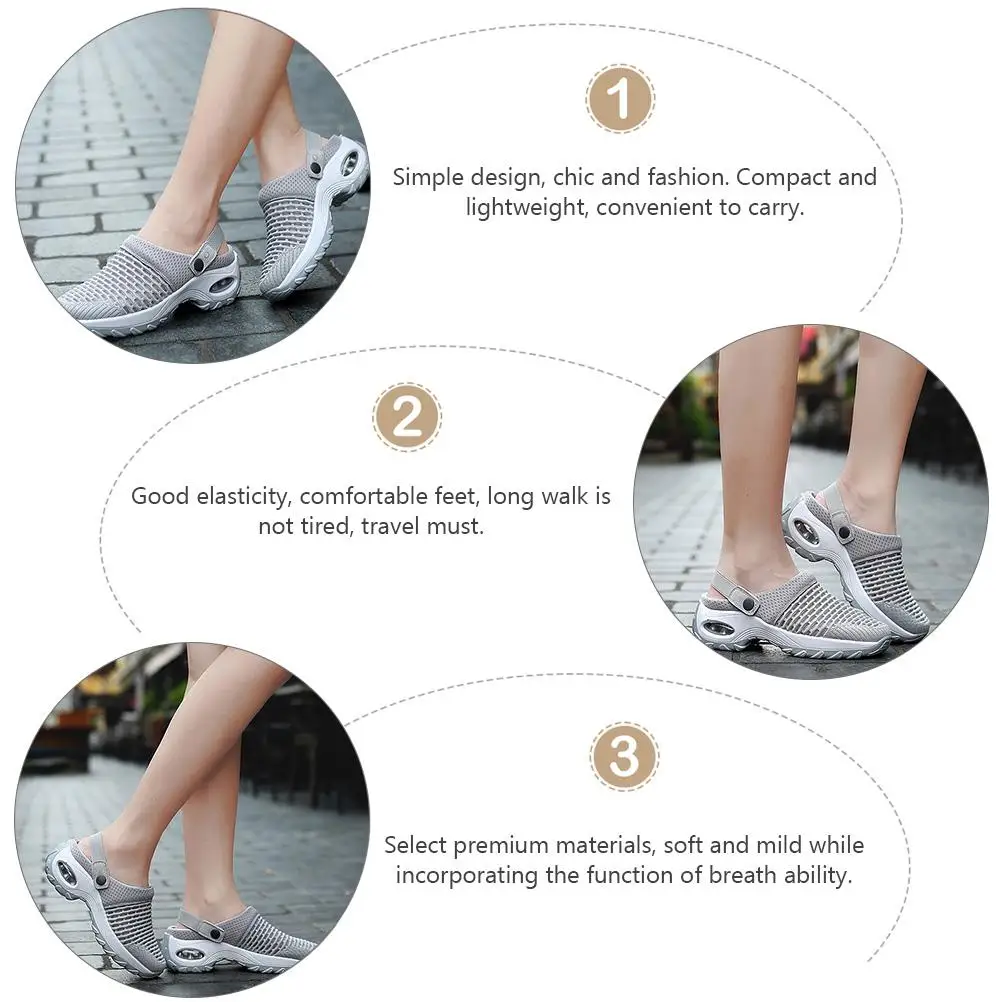 1

Simple design, chic and fashion. Compact and lightweight, convenient to carry.

2

Good elasticity, comfortable feet, long walk is not tired, travel must.

3

Select premium materials, soft and mild while incorporating the function of breath ability.