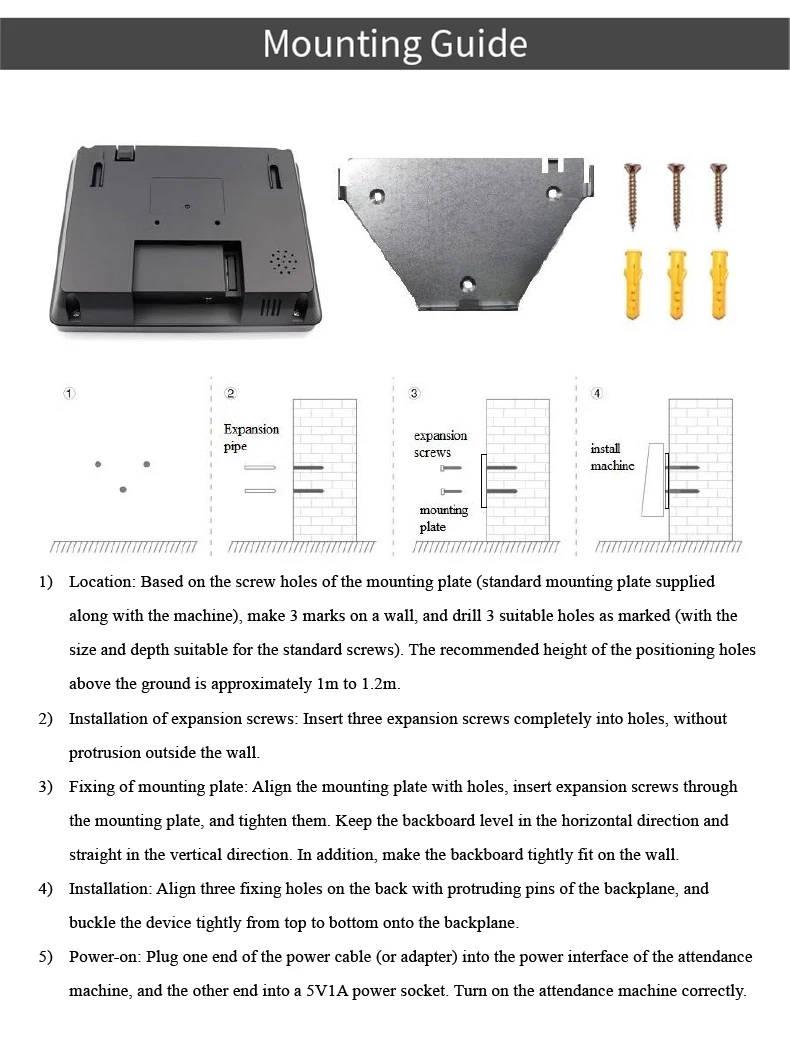 Mounting Guide

①

② Expansion pipe

③ expansion screws

mounting plate

④ install machine

1) Location: Based on the screw holes of the mounting plate (standard mounting plate supplied along with the machine), make 3 marks on a wall, and drill 3 suitable holes as marked (with the size and depth suitable for the standard screws). The recommended height of the positioning holes above the ground is approximately 1m to 1.2m.

2) Installation of expansion screws: Insert three expansion screws completely into holes, without protrusion outside the wall.

3) Fixing of mounting plate: Align the mounting plate with holes, insert expansion screws through the mounting plate, and tighten them. Keep the backboard level in the horizontal direction and straight in the vertical direction. In addition, make the backboard tightly fit on the wall.

4) Installation: Align three fixing holes on the back with protruding pins of the backplane, and buckle the device tightly from top to bottom onto the backplane.

5) Power-on: Plug one end of the power cable (or adapter) into the power interface of the attendance machine, and the other end into a 5V1A power socket. Turn on the attendance machine correctly.