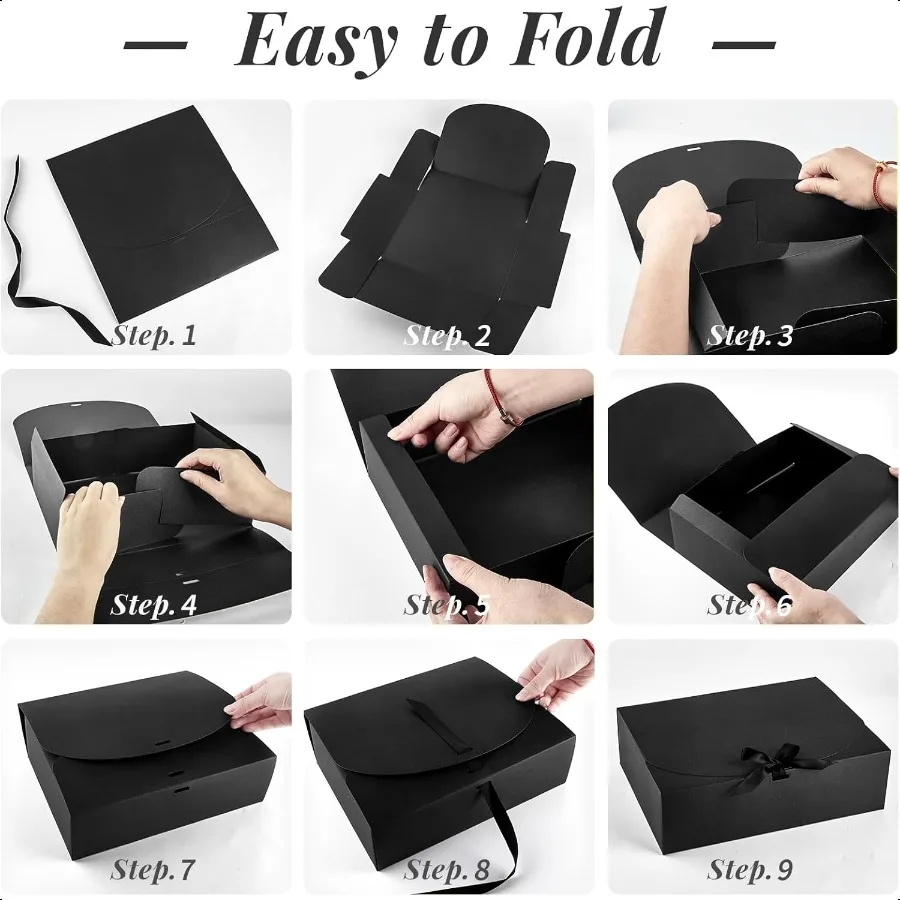 — Easy to Fold —

Step. 1

Step. 2

Step. 3

Step. 4

Step. 5

Step. 6

Step. 7

Step. 8

Step. 9