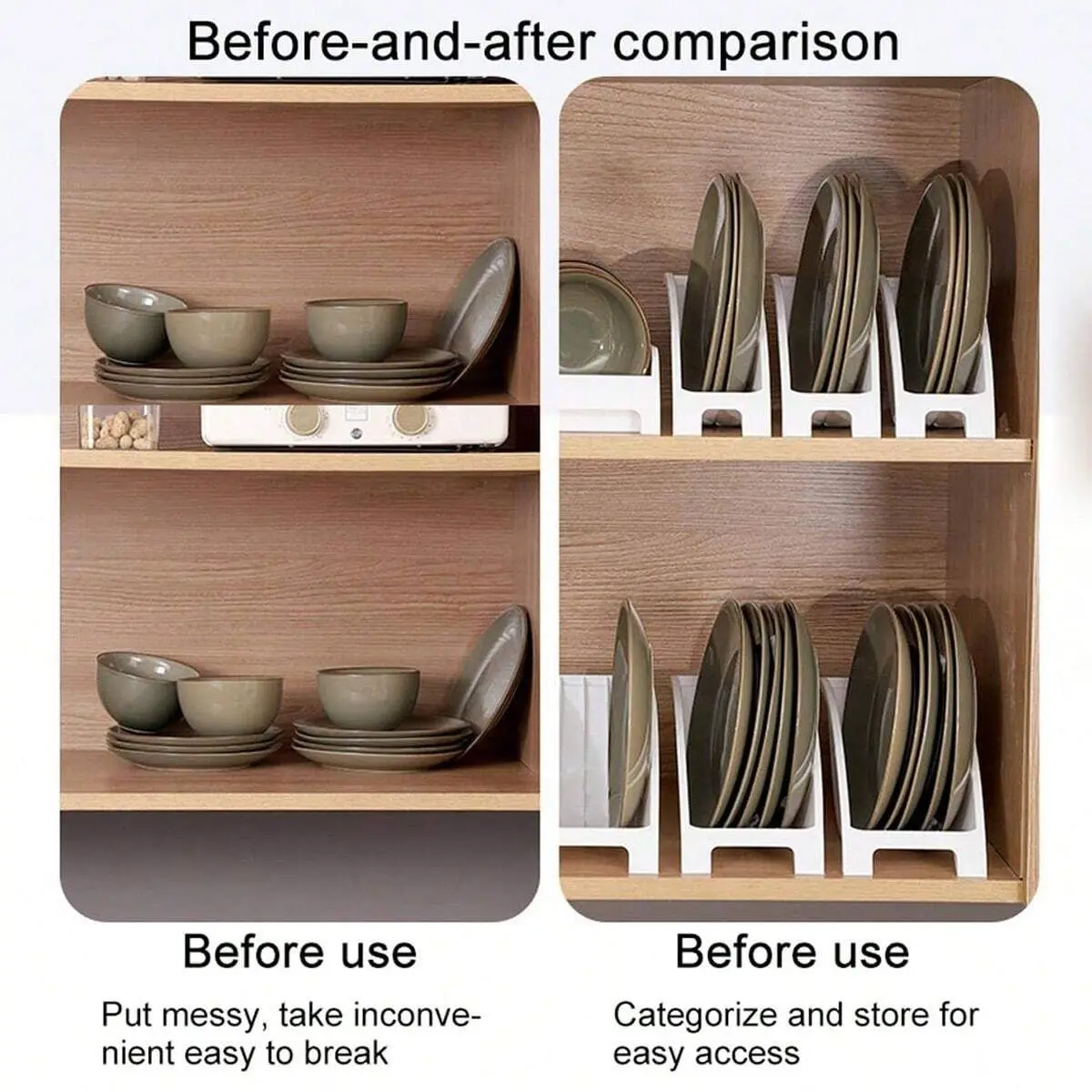 Before-and-after comparison

Before use

Put messy, take inconvenient easy to break

Before use

Categorize and store for easy access