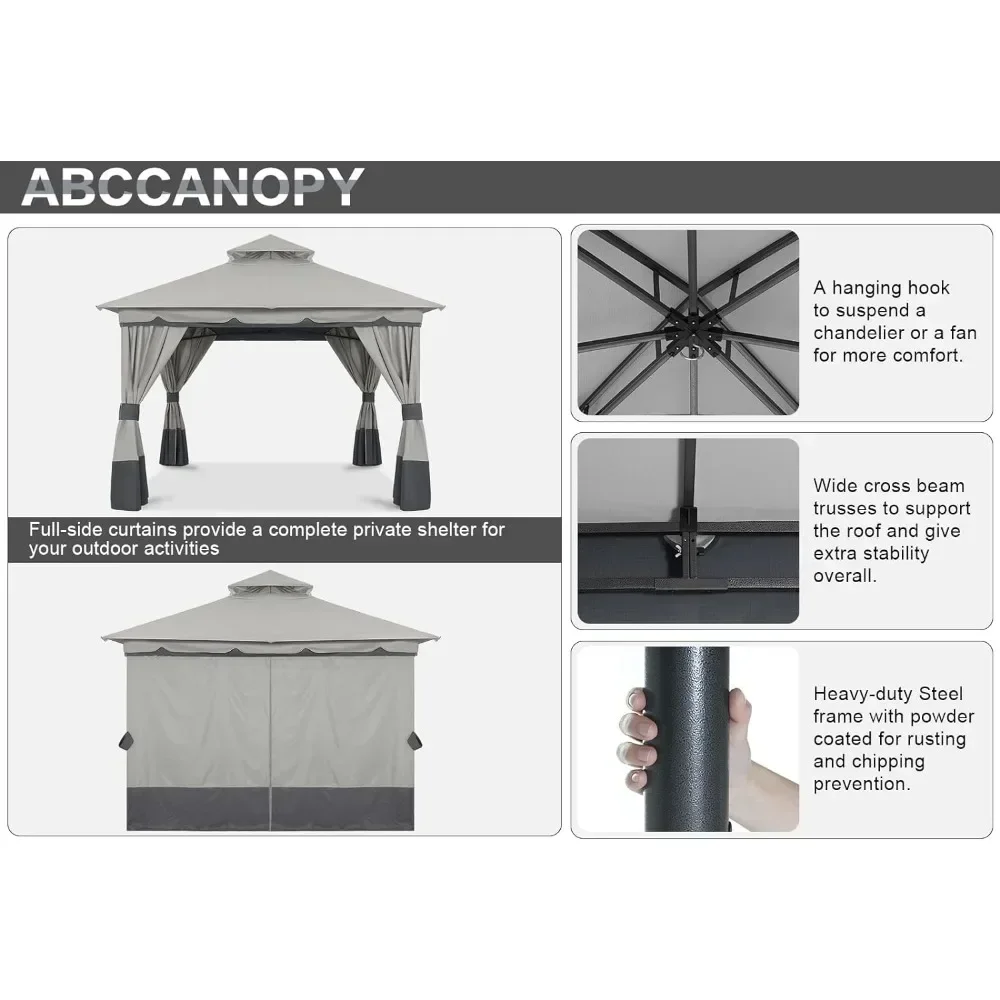 ABCCANOPY

Full-side curtains provide a complete private shelter for your outdoor activities

A hanging hook to suspend a chandelier or a fan for more comfort.

Wide cross beam trusses to support the roof and give extra stability overall.

Heavy-duty Steel frame with powder coated for rusting and chipping prevention.