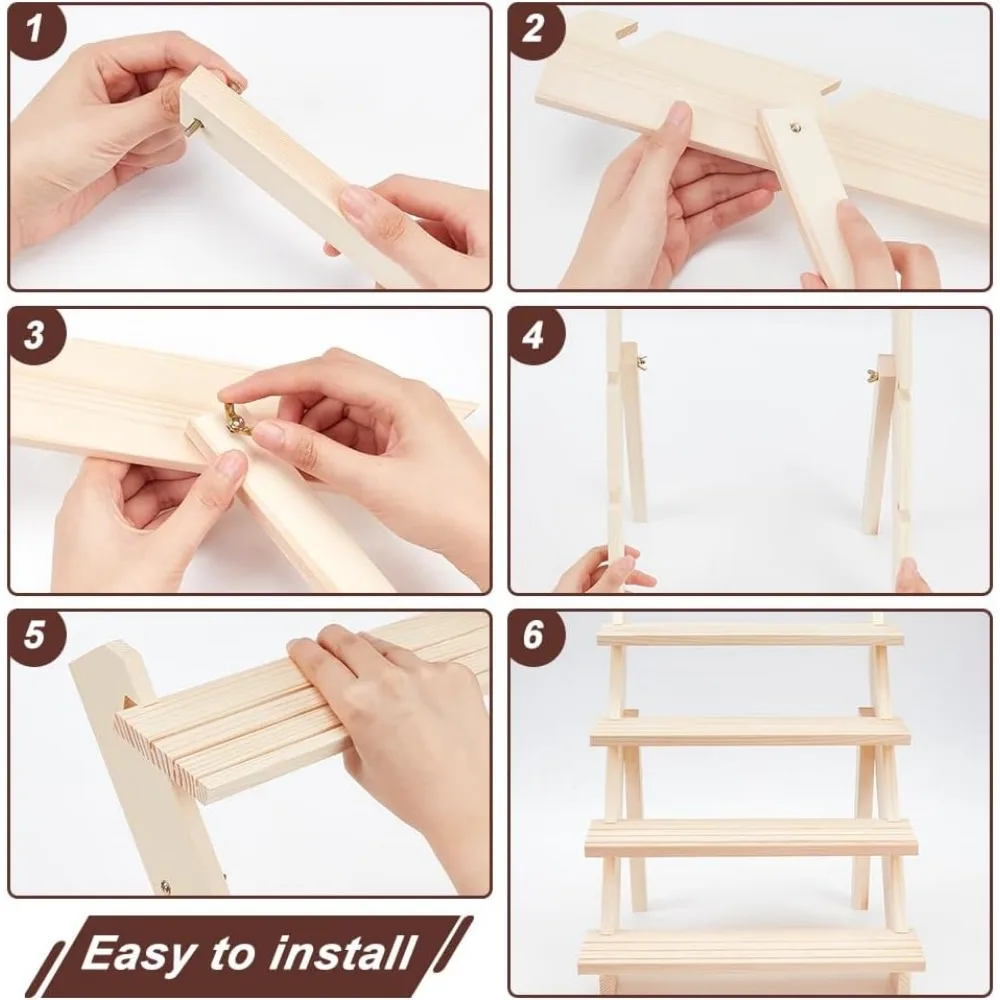 1

2

3

4

5

6

Easy to install