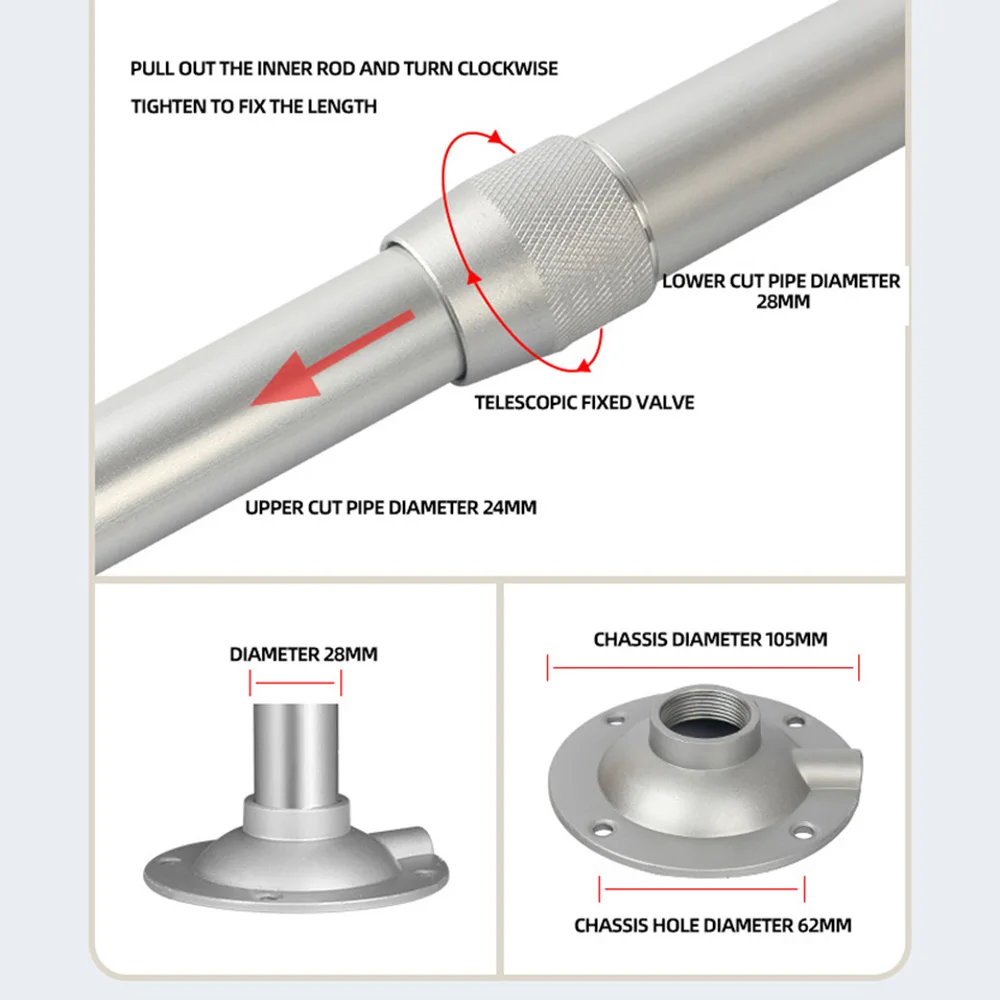 PULL OUT THE INNER ROD AND TURN CLOCKWISE

TIGHTEN TO FIX THE LENGTH

LOWER CUT PIPE DIAMETER 28MM

TELESCOPIC FIXED VALVE

UPPER CUT PIPE DIAMETER 24MM

DIAMETER 28MM

CHASSIS DIAMETER 105MM

CHASSIS HOLE DIAMETER 62MM