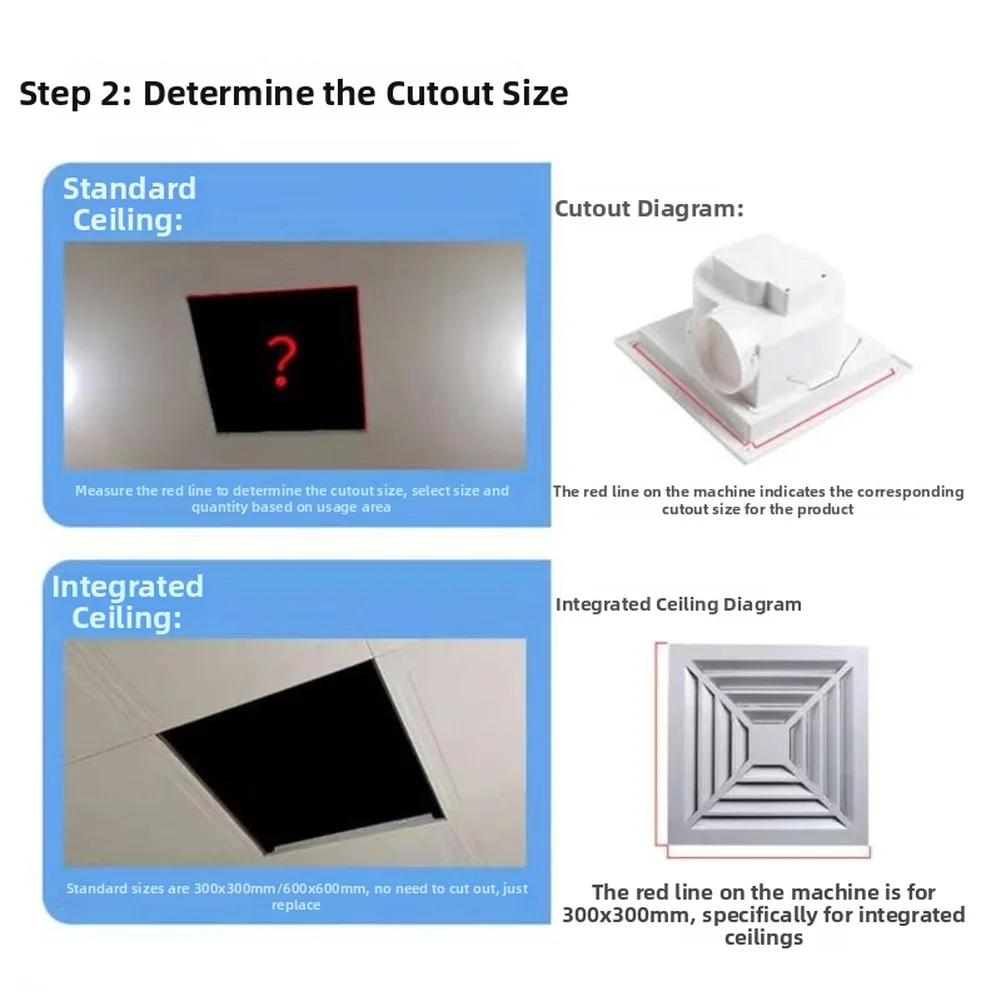 Step 2: Determine the Cutout Size

Standard Ceiling:

?

Measure the red line to determine the cutout size, select size and quantity based on usage area

Cutout Diagram:

The red line on the machine indicates the corresponding cutout size for the product

Integrated Ceiling:

Standard sizes are 300x300mm/600x600mm, no need to cut out, just replace

Integrated Ceiling Diagram

The red line on the machine is for 300x300mm, specifically for integrated ceilings