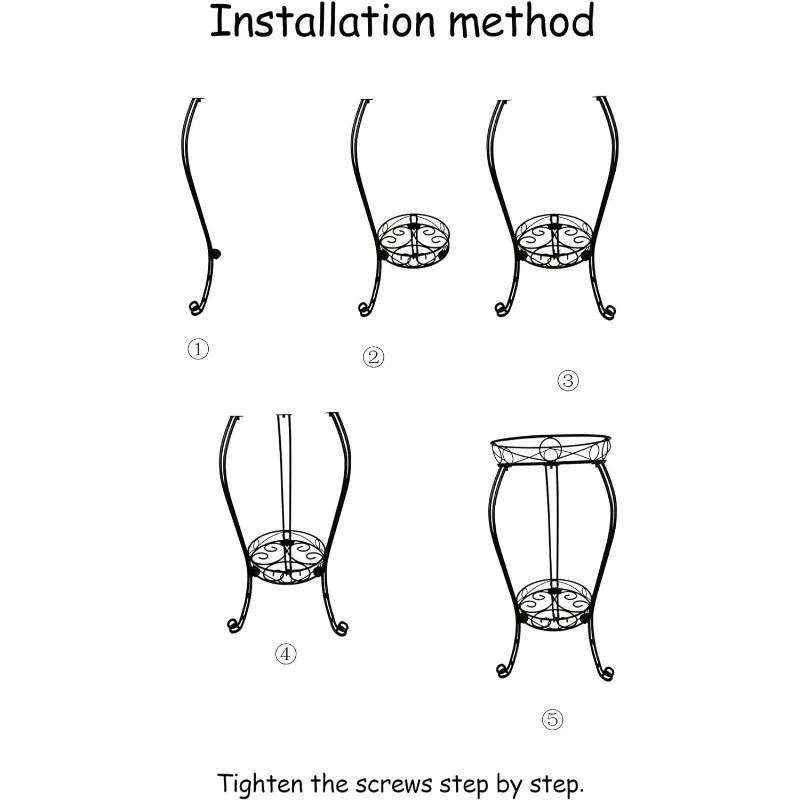 Installation method

①

②

③

④

⑤

Tighten the screws step by step.