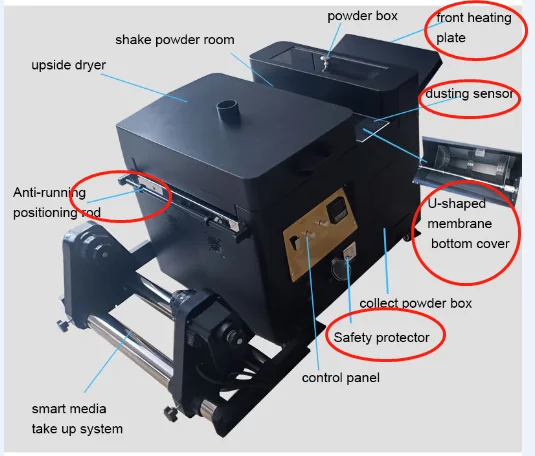 powder box

front heating plate

shake powder room

upside dryer

dusting sensor

Anti-running positioning rod

U-shaped membrane bottom cover

collect powder box

Safety protector

control panel

smart media take up system