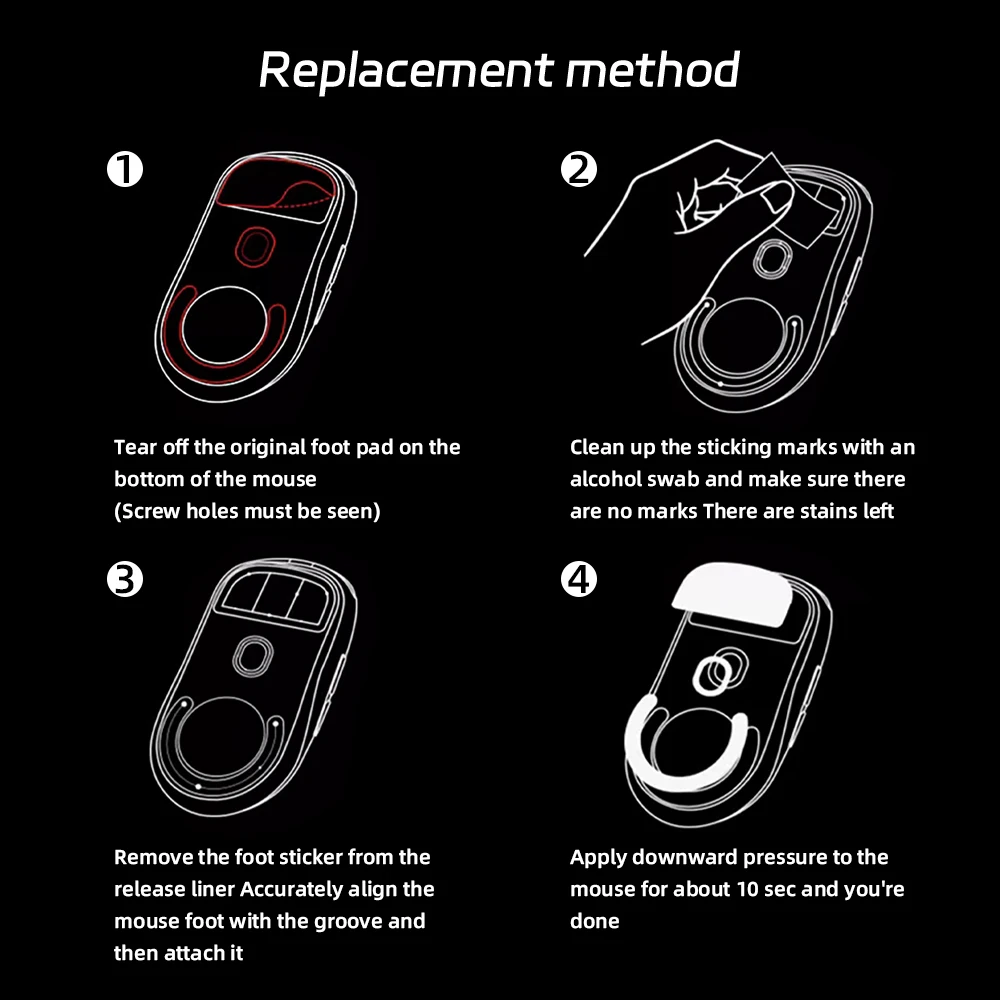 Replacement method

①

Tear off the original foot pad on the bottom of the mouse
(Screw holes must be seen)

②

Clean up the sticking marks with an alcohol swab and make sure there are no marks There are stains left

③

Remove the foot sticker from the release liner Accurately align the mouse foot with the groove and then attach it

④

Apply downward pressure to the mouse for about 10 sec and you're done